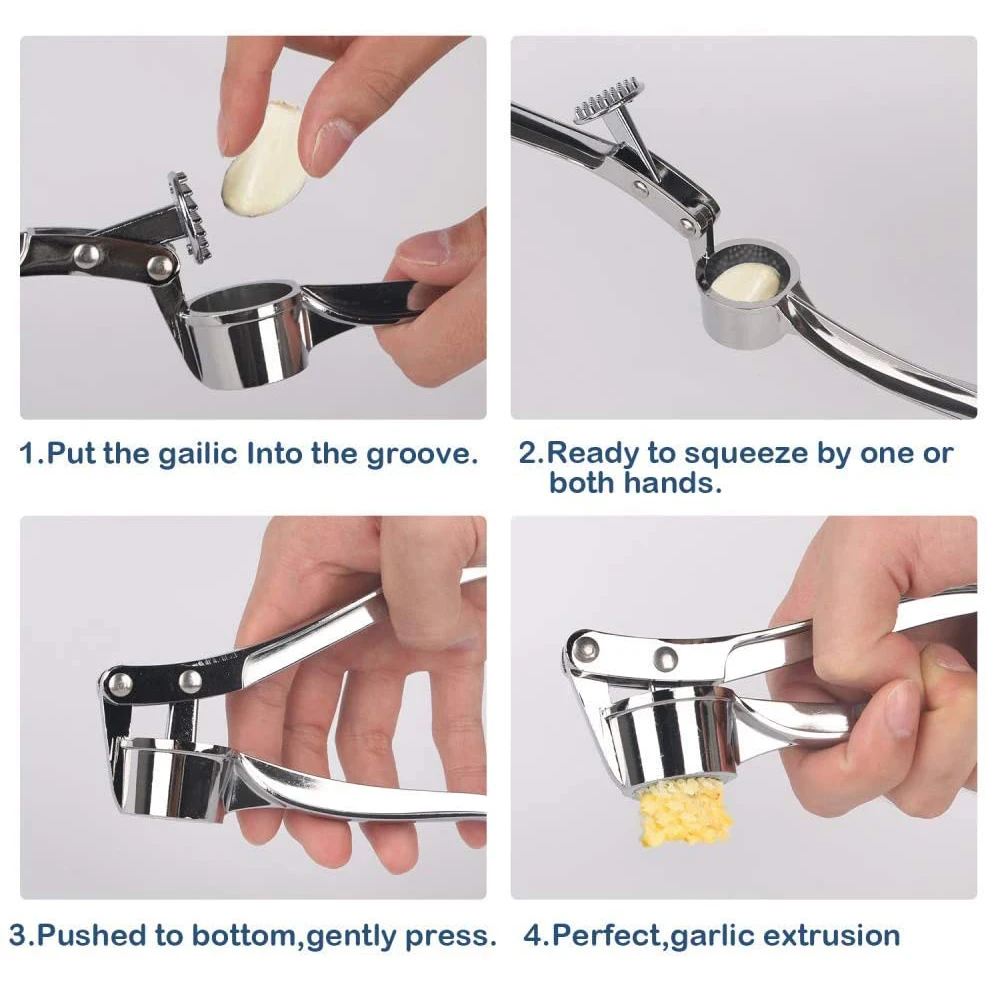 1.Put the gailic Into the groove.

2.Ready to squeeze by one or both hands.

3.Pushed to bottom,gently press.

4.Perfect,garlic extrusion