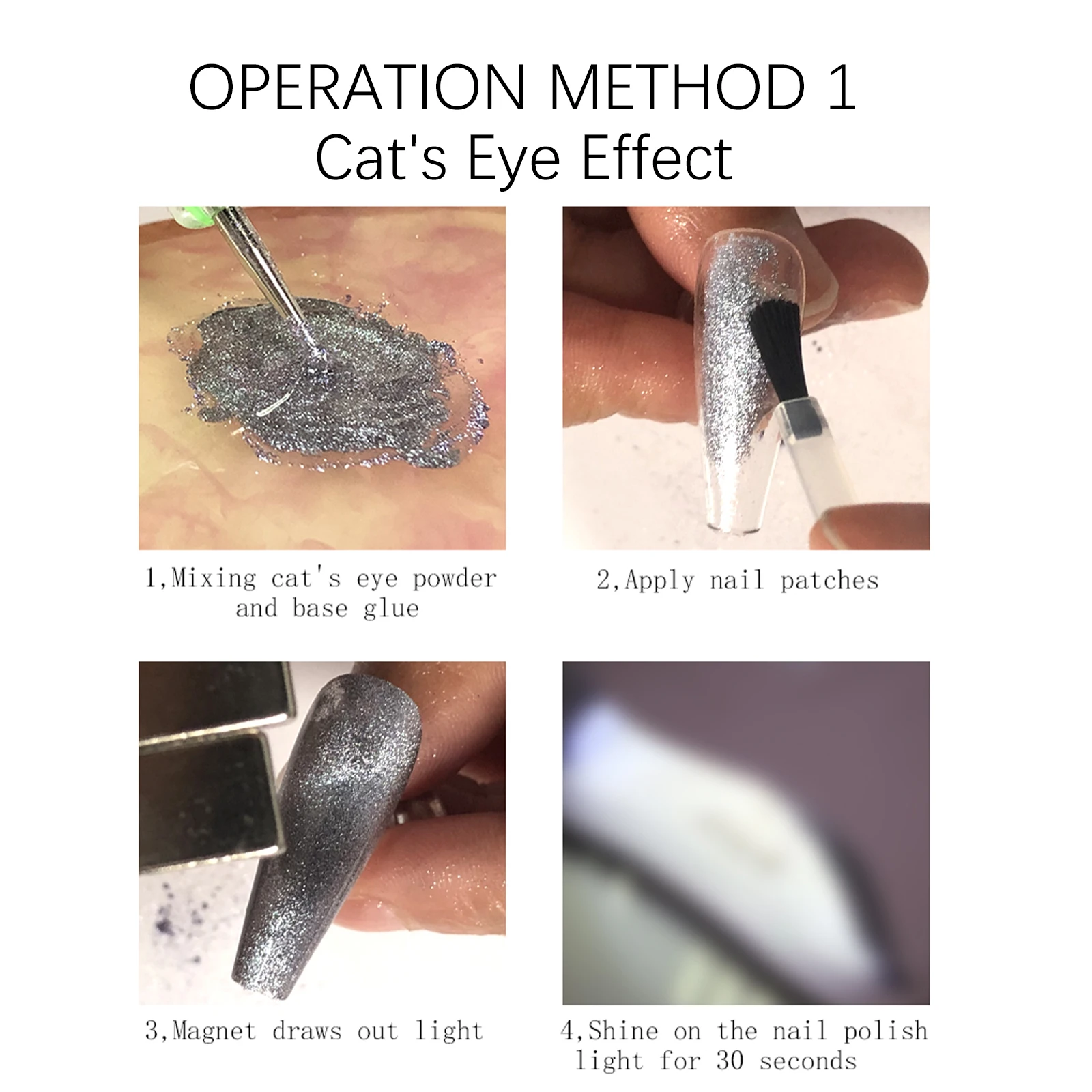 OPERATION METHOD 1
Cat's Eye Effect

1,Mixing cat's eye powder and base glue

2,Apply nail patches

3,Magnet draws out light

4,Shine on the nail polish light for 30 seconds