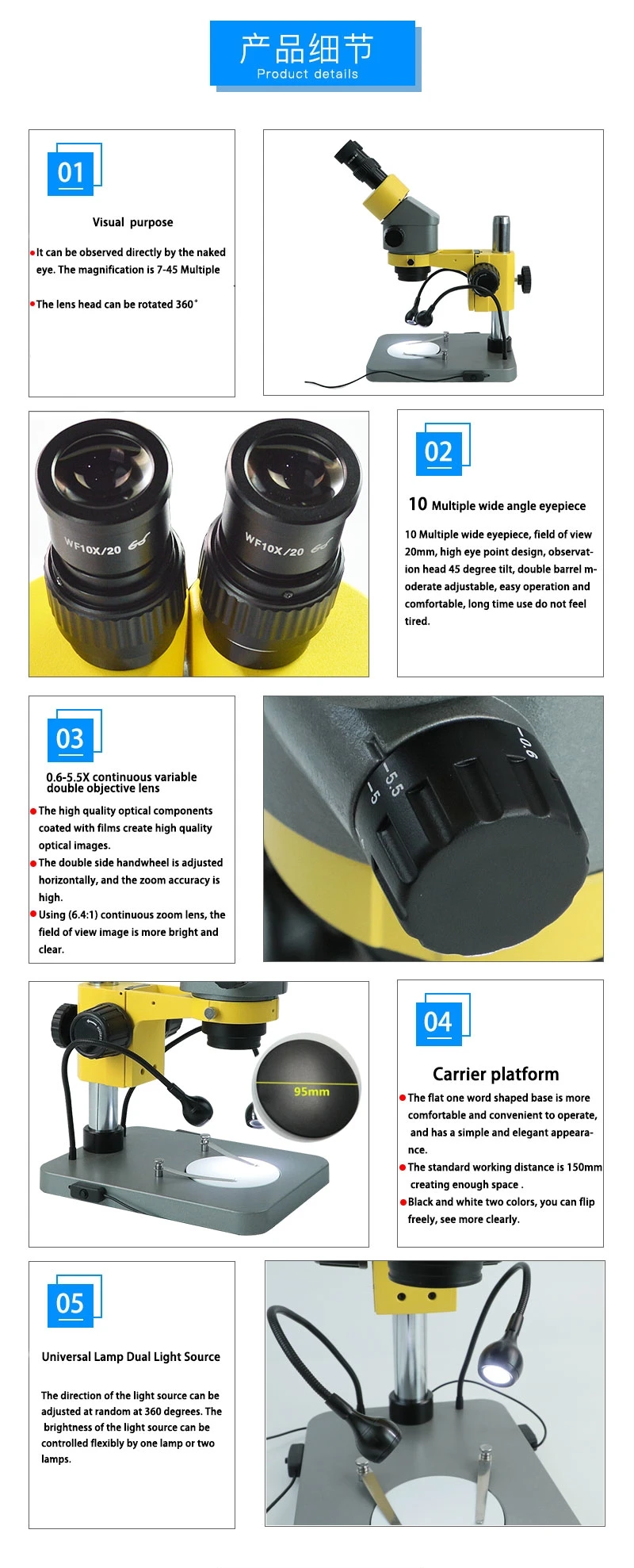 产品细节
Product details

01

Visual purpose

●It can be observed directly by the naked eye. The magnification is 7-45 Multiple

●The lens head can be rotated 360°

WF10X/20
WF10X/20

02

10 Multiple wide angle eyepiece

10 Multiple wide eyepiece, field of view 20mm, high eye point design, observation head 45 degree tilt, double barrel moderate adjustable, easy operation and comfortable, long time use do not feel tired.

03

0.6-5.5X continuous variable double objective lens

●The high quality optical components coated with films create high quality optical images.
●The double side handwheel is adjusted horizontally, and the zoom accuracy is high.
●Using (6.4:1) continuous zoom lens, the field of view image is more bright and clear.

5.5
5
0.6

95mm

04

Carrier platform

●The flat one word shaped base is more comfortable and convenient to operate, and has a simple and elegant appearance.
●The standard working distance is 150mm creating enough space .
●Black and white two colors, you can flip freely, see more clearly.

05

Universal Lamp Dual Light Source

The direction of the light source can be adjusted at random at 360 degrees. The brightness of the light source can be controlled flexibly by one lamp or two lamps.