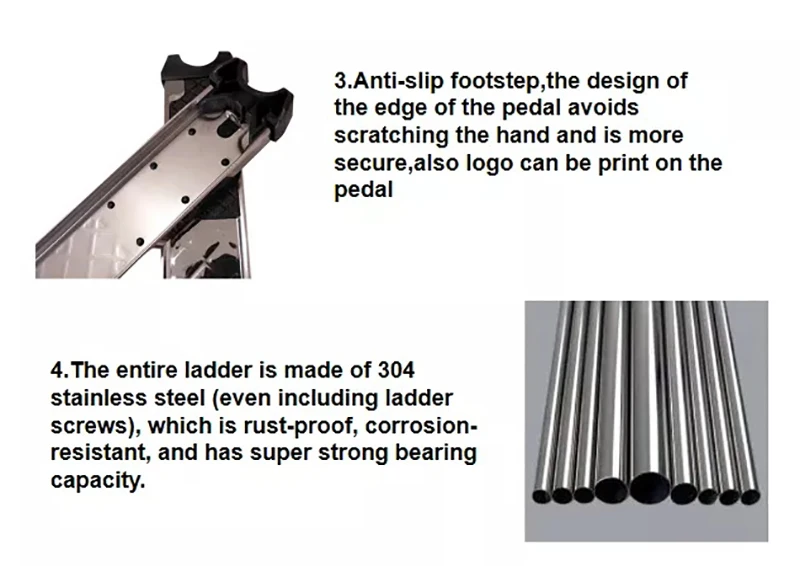 3.Anti-slip footstep,the design of the edge of the pedal avoids scratching the hand and is more secure,also logo can be print on the pedal

4.The entire ladder is made of 304 stainless steel (even including ladder screws), which is rust-proof, corrosion-resistant, and has super strong bearing capacity.