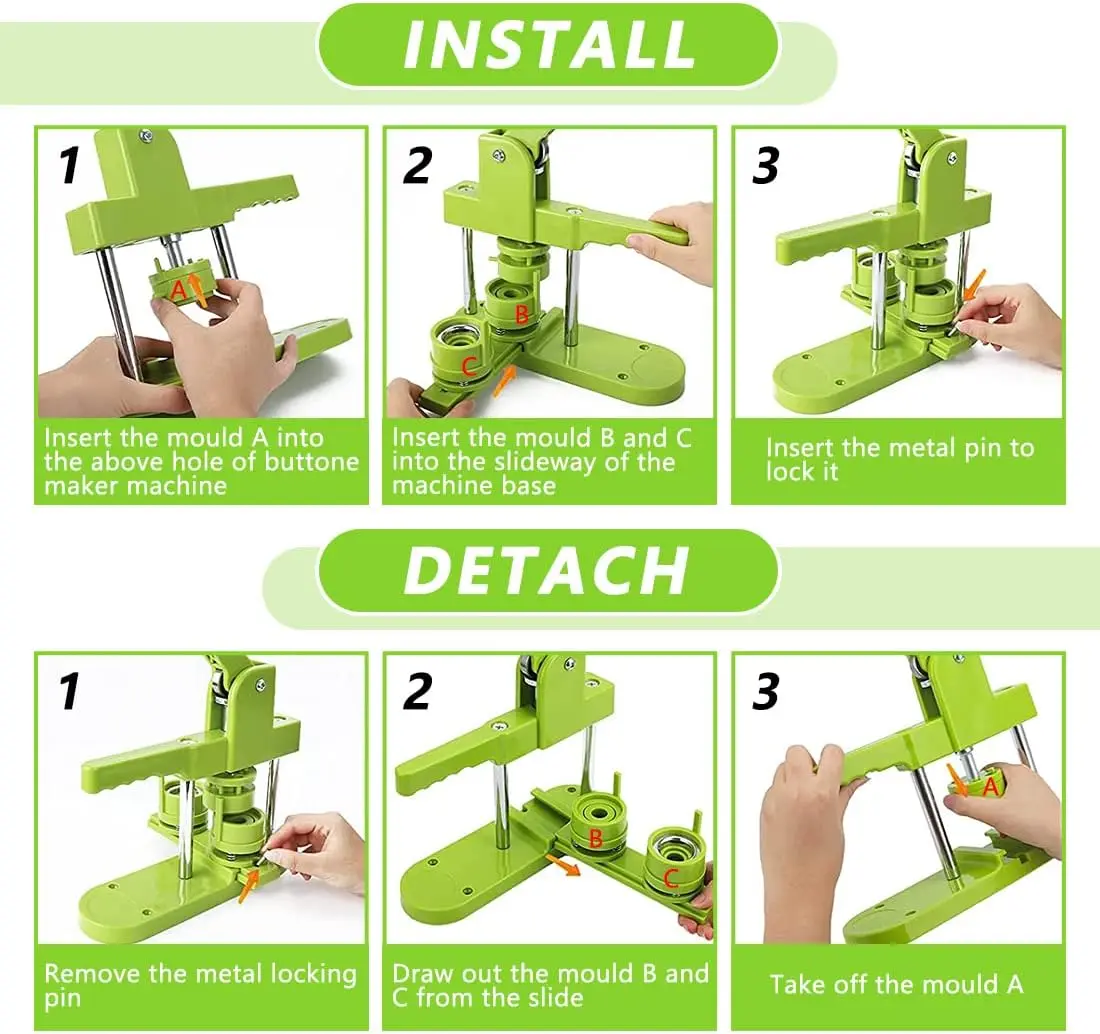 INSTALL

1

A

Insert the mould A into the above hole of buttone maker machine

2

B

C

Insert the mould B and C into the slideway of the machine base

3

Insert the metal pin to lock it

DETACH

1

Remove the metal locking pin

2

B

C

Draw out the mould B and C from the slide

3

A

Take off the mould A