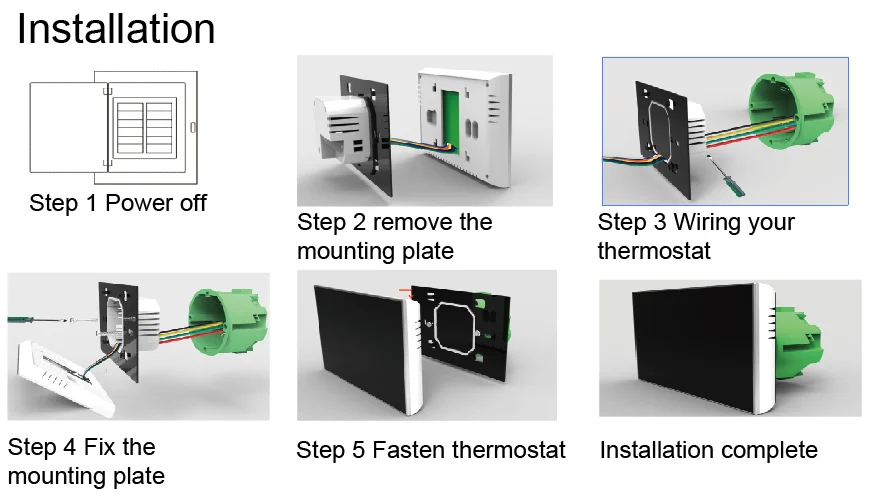 Installation

Step 1 Power off

Step 2 remove the mounting plate

Step 3 Wiring your thermostat

Step 4 Fix the mounting plate

Step 5 Fasten thermostat

Installation complete