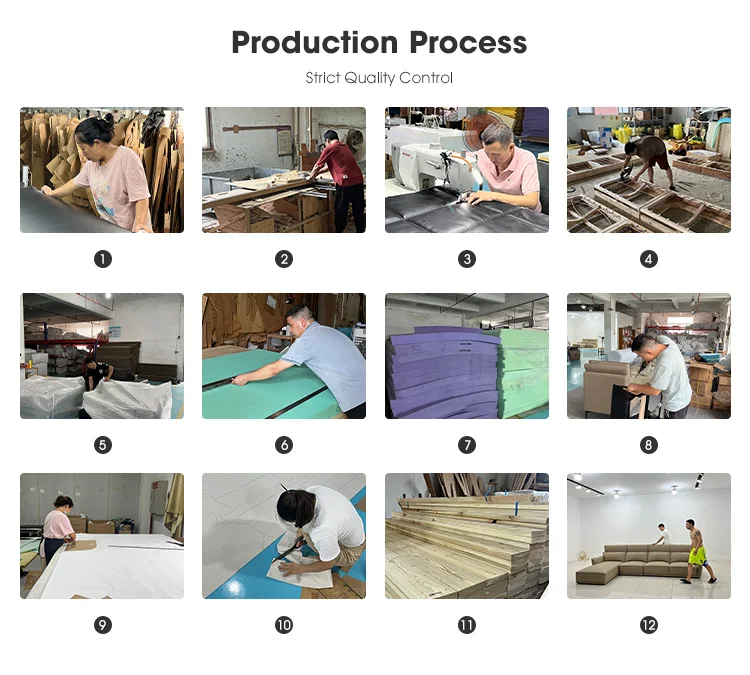 Production Process

Strict Quality Control

1
2
3
4
5
6
7
8
9
10
11
12