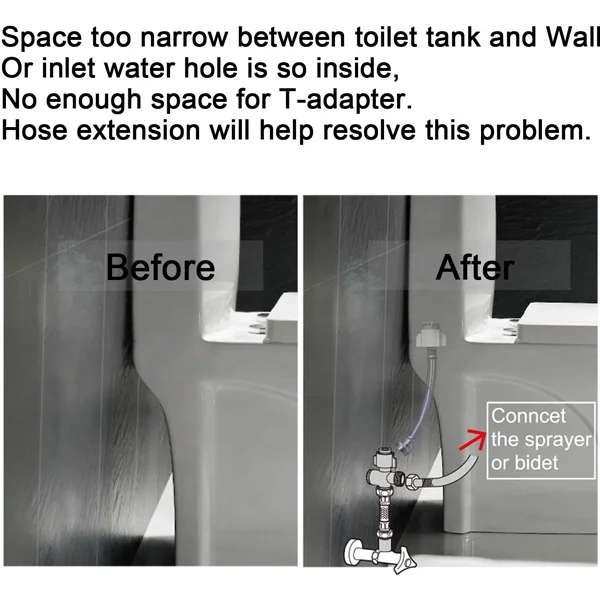 Space too narrow between toilet tank and Wall
Or inlet water hole is so inside,
No enough space for T-adapter.
Hose extension will help resolve this problem.

Before

After

Conncet the sprayer or bidet