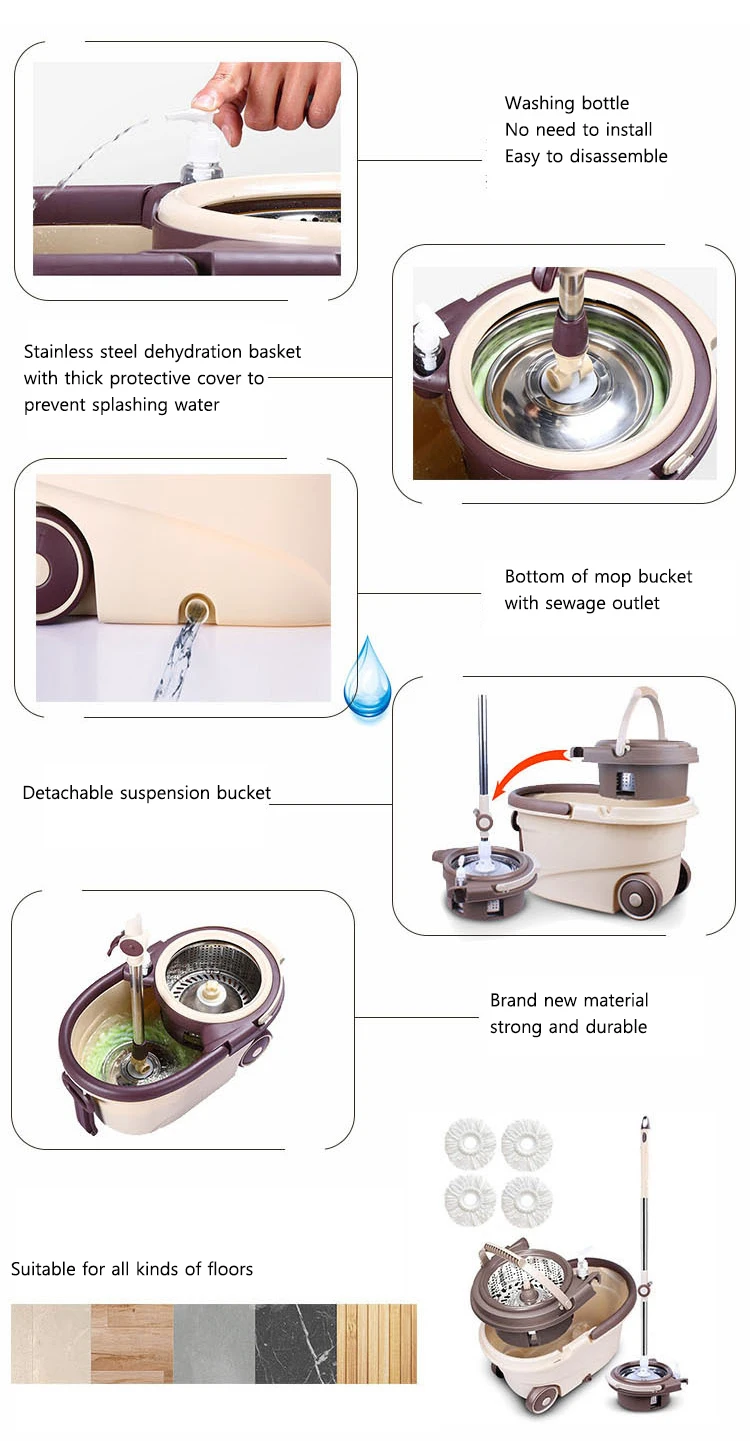 Washing bottle
No need to install
Easy to disassemble

Stainless steel dehydration basket with thick protective cover to prevent splashing water

Bottom of mop bucket with sewage outlet

Detachable suspension bucket

Brand new material strong and durable

Suitable for all kinds of floors