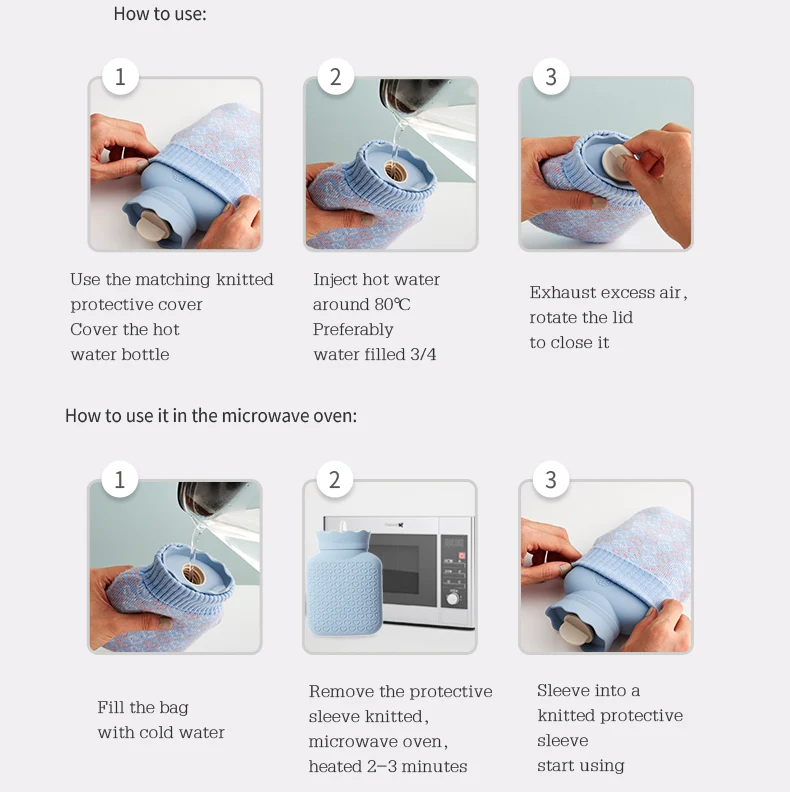 How to use:

1

Use the matching knitted protective cover
Cover the hot water bottle

2

Inject hot water around 80℃
Preferably water filled 3/4

3

Exhaust excess air, rotate the lid to close it

How to use it in the microwave oven:

1

Fill the bag with cold water

2

Remove the protective sleeve knitted, microwave oven, heated 2–3 minutes

3

Sleeve into a knitted protective sleeve start using