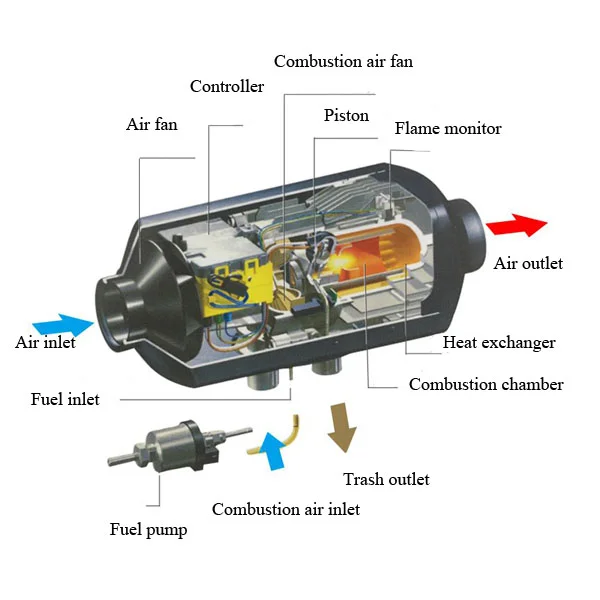 Combustion air fan

Controller

Piston

Air fan

Flame monitor

Air outlet

Air inlet

Heat exchanger

Combustion chamber

Fuel inlet

Trash outlet

Combustion air inlet

Fuel pump