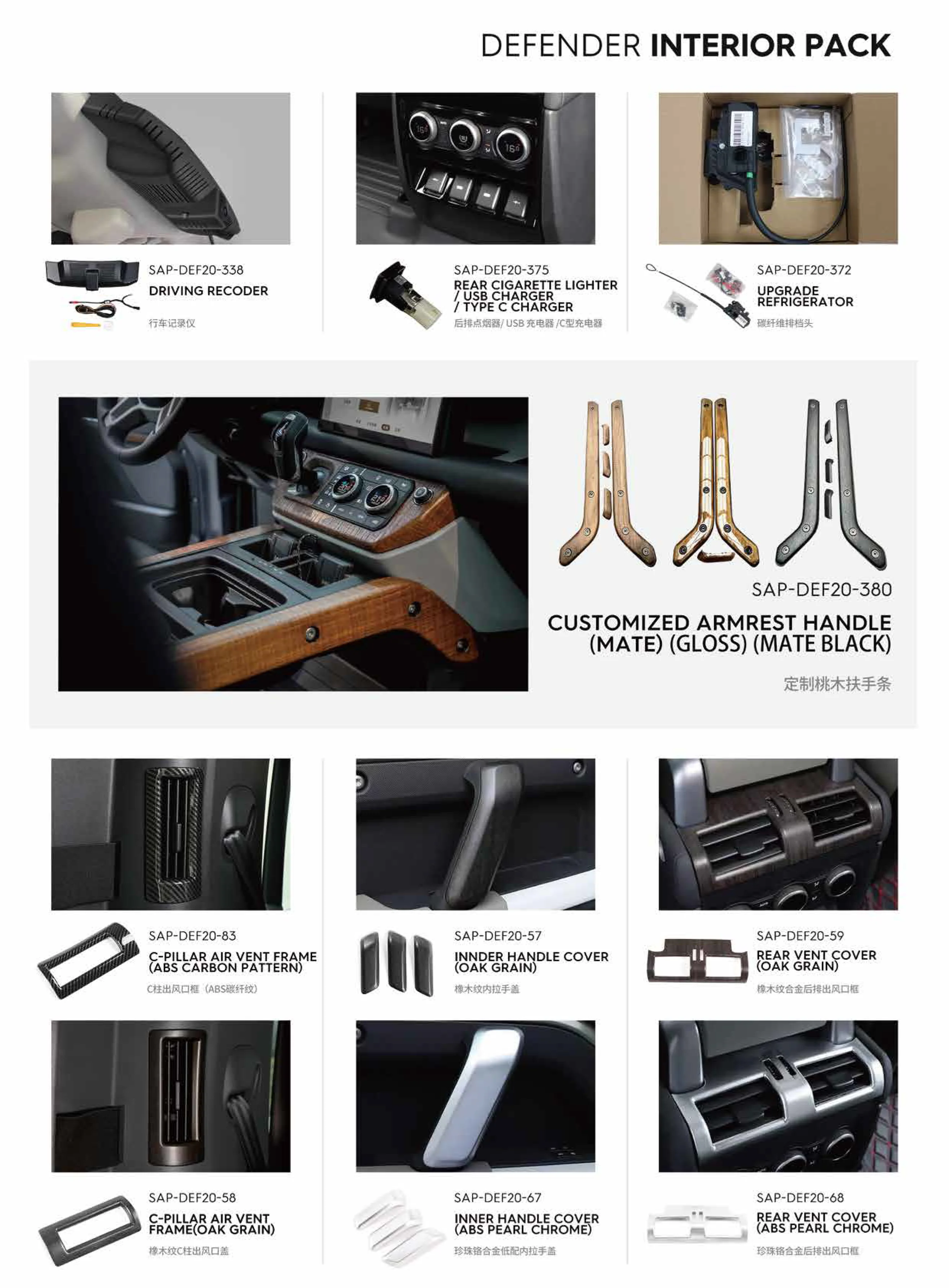 DEFENDER INTERIOR PACK

SAP-DEF20-338
DRIVING RECODER
行车记录仪

SAP-DEF20-375
REAR CIGARETTE LIGHTER / USB CHARGER / TYPE C CHARGER
后排点烟器/ USB 充电器 /C型充电器

SAP-DEF20-372
UPGRADE REFRIGERATOR
碳纤维排档头

SAP-DEF20-380
CUSTOMIZED ARMREST HANDLE (MATE) (GLOSS) (MATE BLACK)
定制桃木扶手条

SAP-DEF20-83
C-PILLAR AIR VENT FRAME (ABS CARBON PATTERN)
C柱出风口框（ABS碳纤纹）

SAP-DEF20-57
INNDER HANDLE COVER (OAK GRAIN)
橡木纹内拉手盖

SAP-DEF20-59
REAR VENT COVER (OAK GRAIN)
橡木纹合金后排出风口框

SAP-DEF20-58
C-PILLAR AIR VENT FRAME(OAK GRAIN)
橡木纹C柱出风口盖

SAP-DEF20-67
INNER HANDLE COVER (ABS PEARL CHROME)
珍珠铬合金低配内拉手盖

SAP-DEF20-68
REAR VENT COVER (ABS PEARL CHROME)
珍珠铬合金后排出风口框