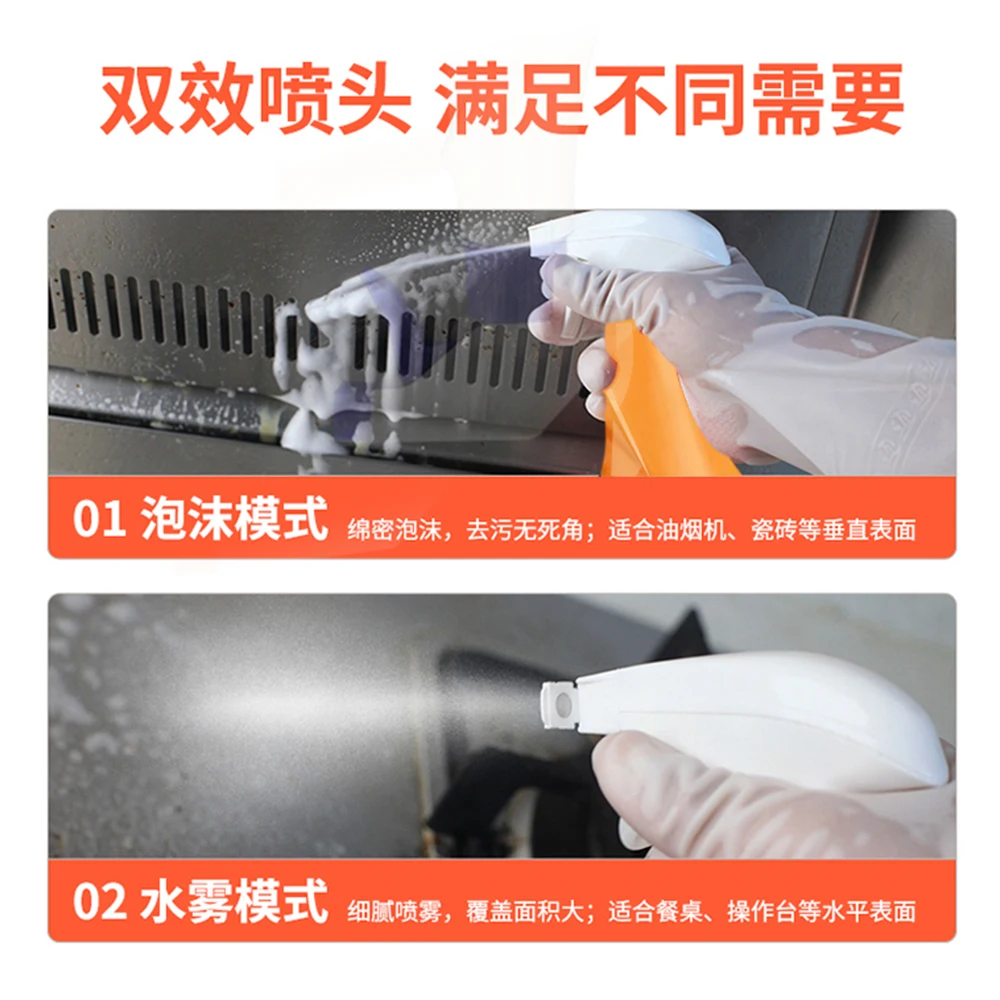 双效喷头 满足不同需要

01 泡沫模式 绵密泡沫，去污无死角；适合油烟机、瓷砖等垂直表面

02 水雾模式 细腻喷雾，覆盖面积大；适合餐桌、操作台等水平表面