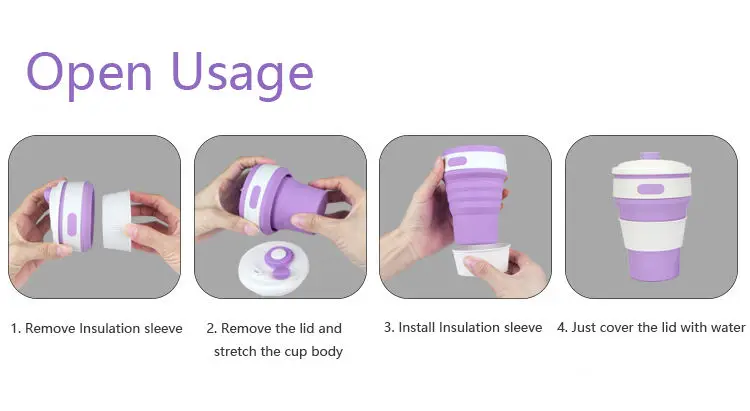 Open Usage

1. Remove Insulation sleeve

2. Remove the lid and stretch the cup body

3. Install Insulation sleeve

4. Just cover the lid with water