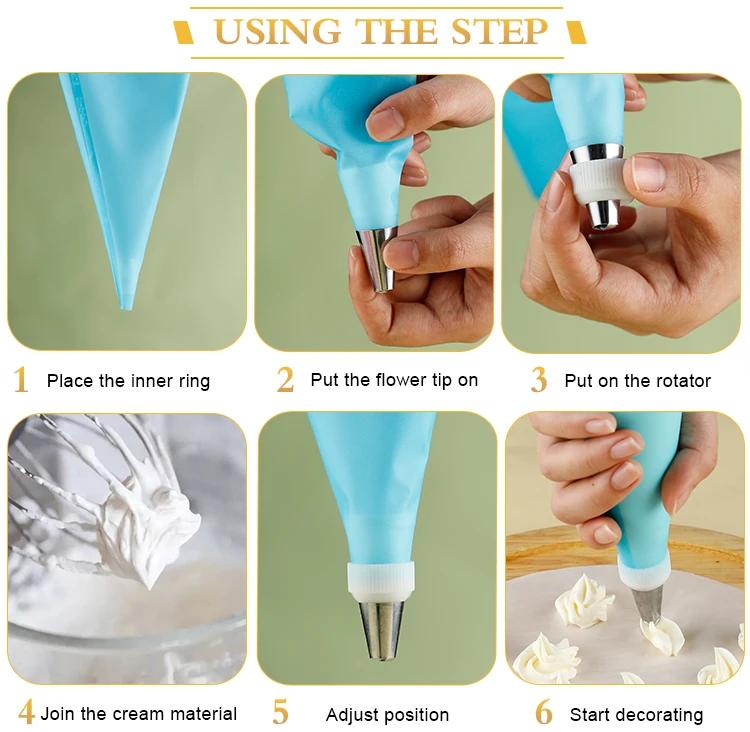 USING THE STEP

1 Place the inner ring

2 Put the flower tip on

3 Put on the rotator

4 Join the cream material

5 Adjust position

6 Start decorating