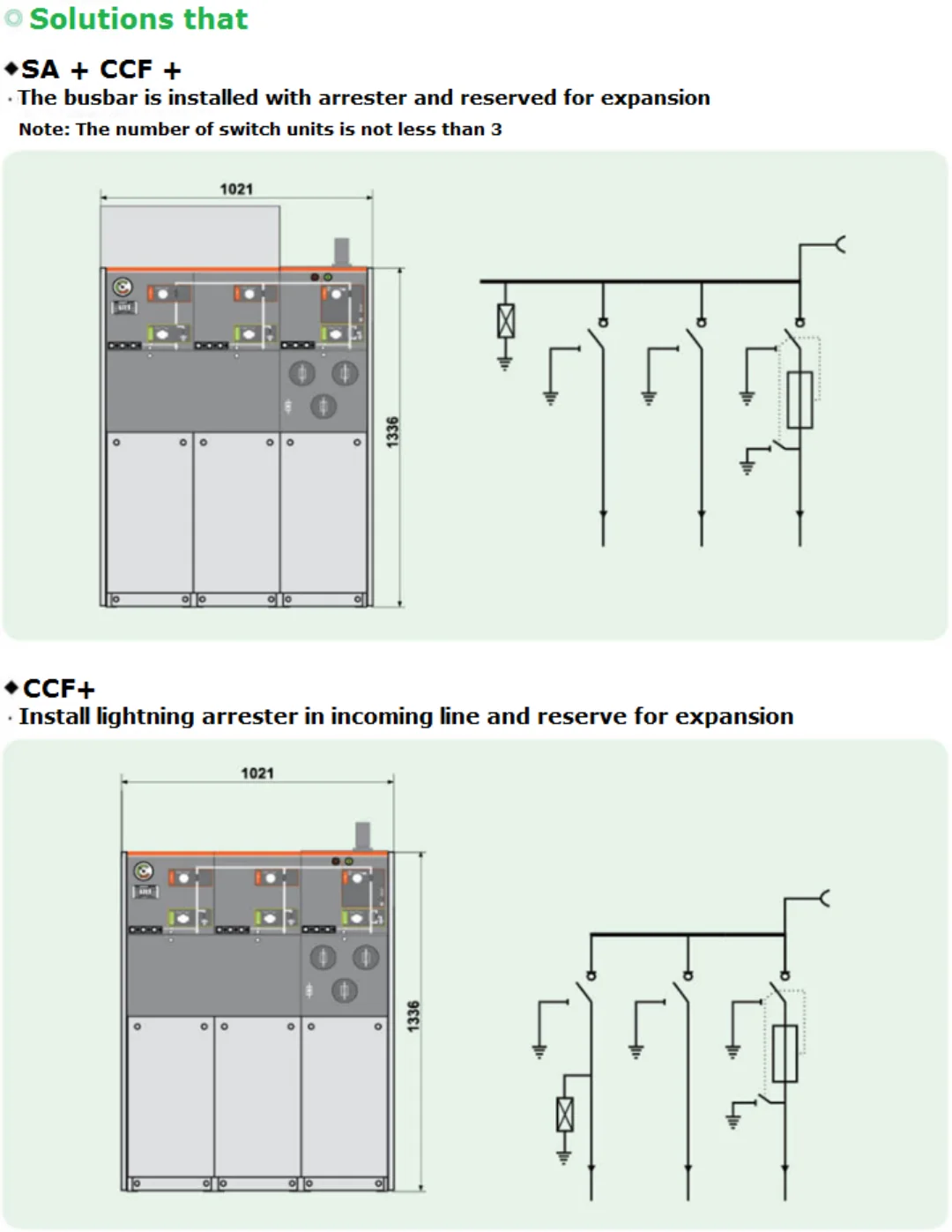 Solutions that

◆SA + CCF +

· The busbar is installed with arrester and reserved for expansion

Note: The number of switch units is not less than 3

1021

1336

◆CCF+

· Install lightning arrester in incoming line and reserve for expansion

1021

1336