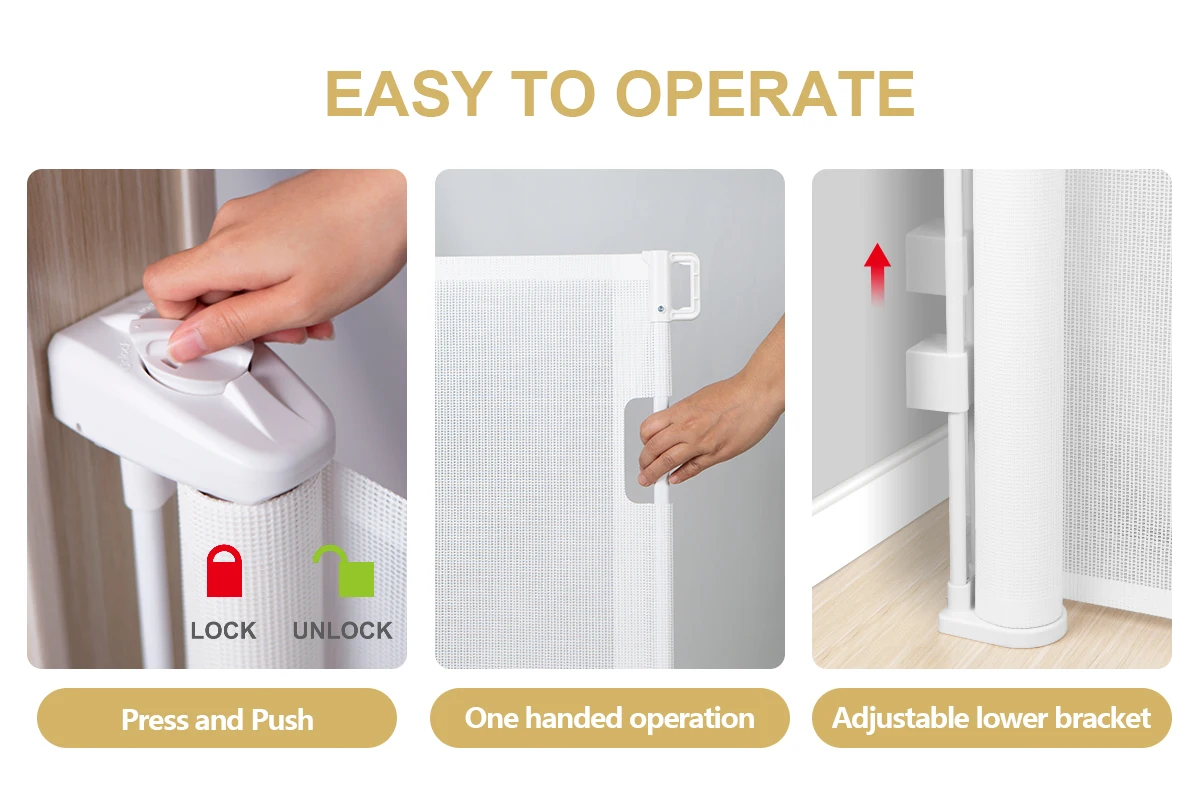 EASY TO OPERATE

LOCK UNLOCK

Press and Push

One handed operation

Adjustable lower bracket