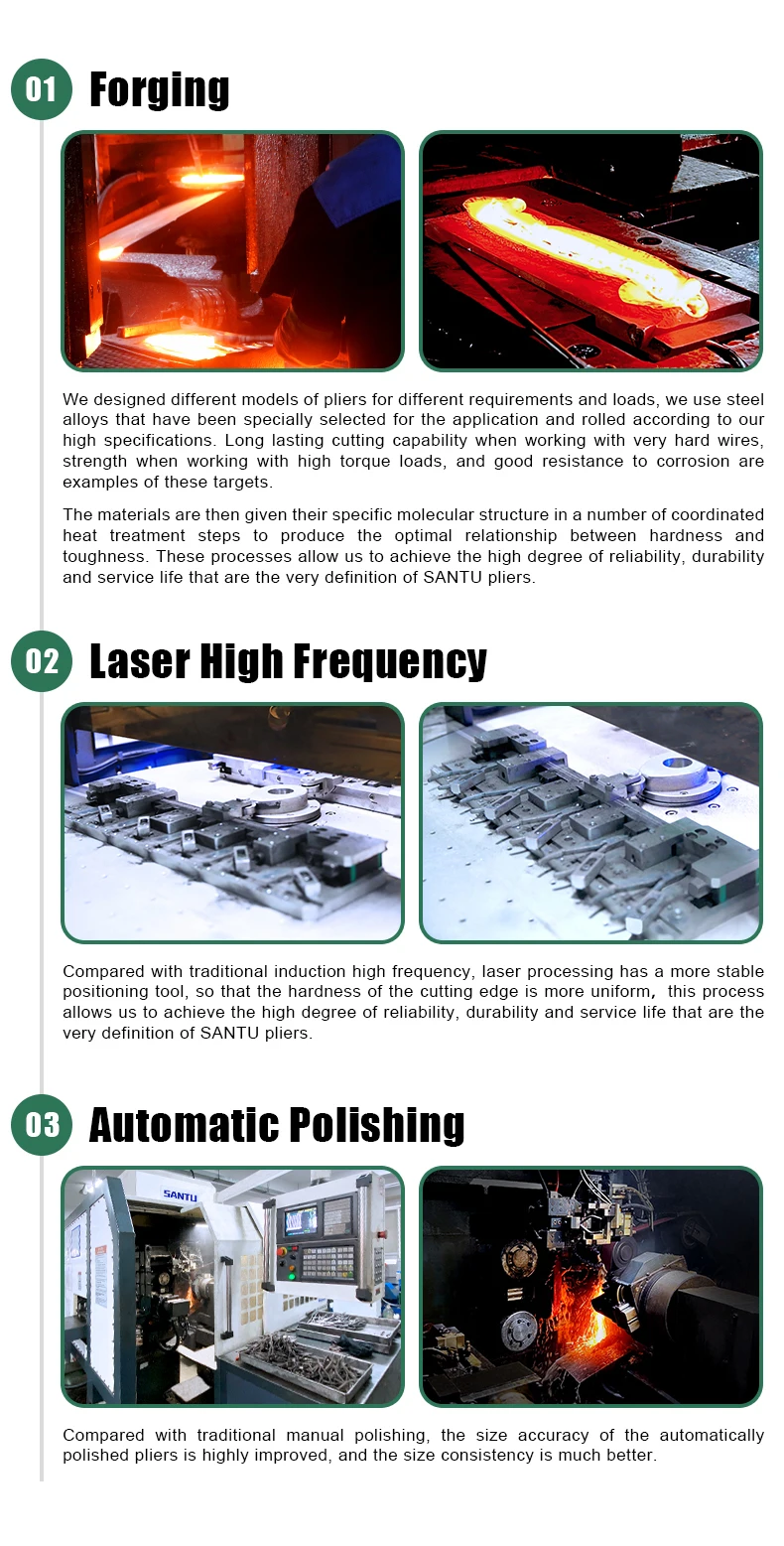 01 Forging

We designed different models of pliers for different requirements and loads, we use steel alloys that have been specially selected for the application and rolled according to our high specifications. Long lasting cutting capability when working with very hard wires, strength when working with high torque loads, and good resistance to corrosion are examples of these targets.

The materials are then given their specific molecular structure in a number of coordinated heat treatment steps to produce the optimal relationship between hardness and toughness. These processes allow us to achieve the high degree of reliability, durability and service life that are the very definition of SANTU pliers.

02 Laser High Frequency

Compared with traditional induction high frequency, laser processing has a more stable positioning tool, so that the hardness of the cutting edge is more uniform, this process allows us to achieve the high degree of reliability, durability and service life that are the very definition of SANTU pliers.

03 Automatic Polishing

SANTU

Compared with traditional manual polishing, the size accuracy of the automatically polished pliers is highly improved, and the size consistency is much better.