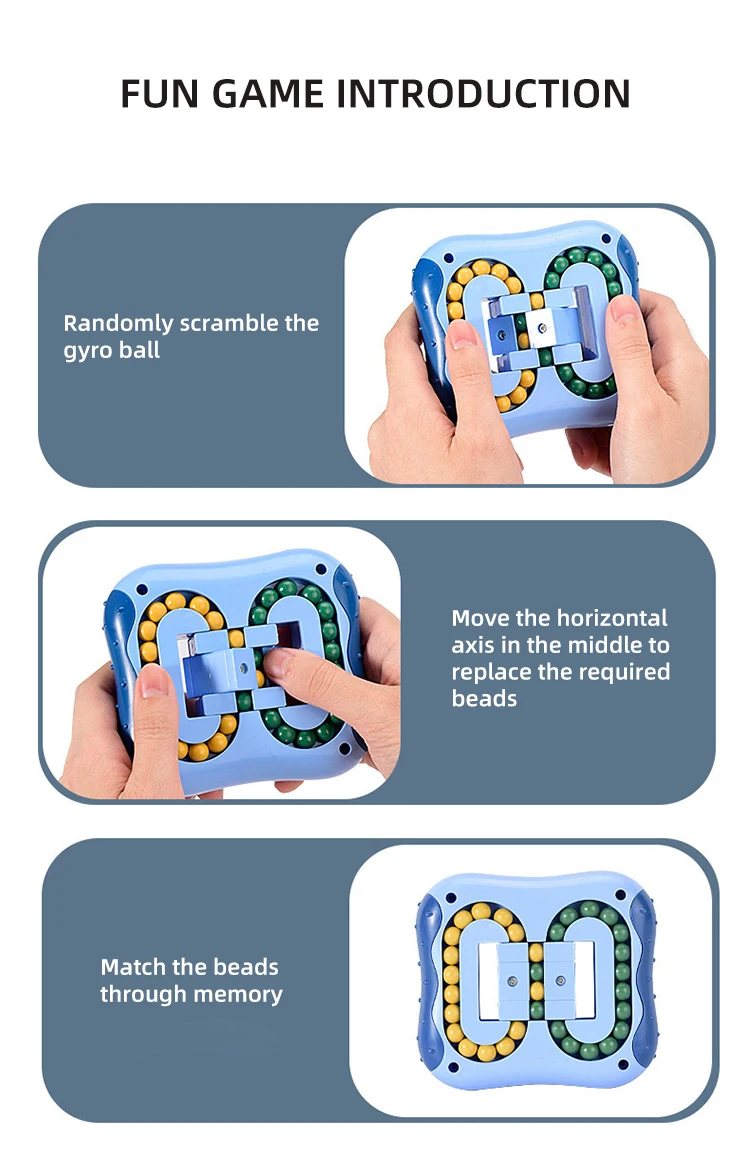 FUN GAME INTRODUCTION

Randomly scramble the gyro ball

Move the horizontal axis in the middle to replace the required beads

Match the beads through memory