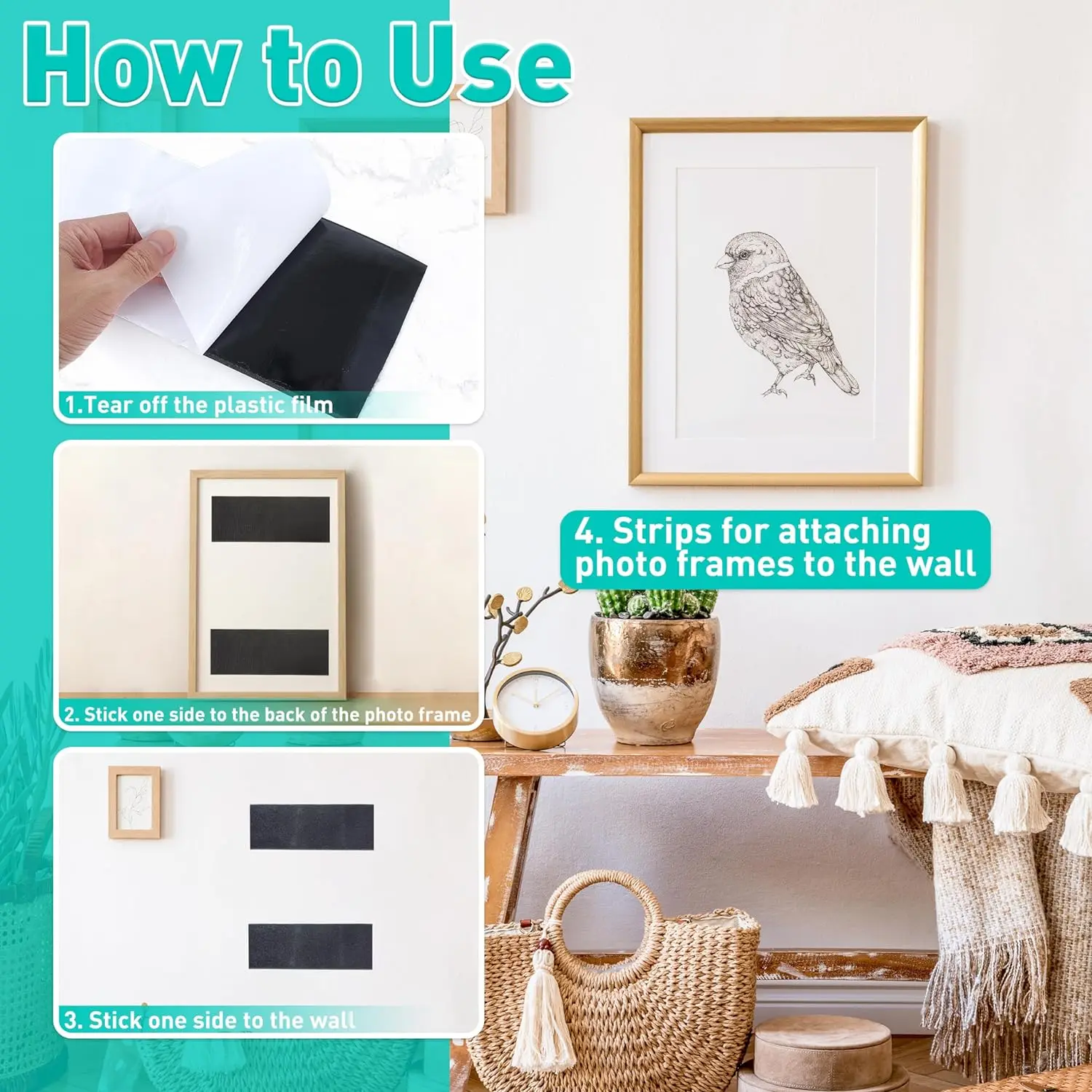 How to Use

1.Tear off the plastic film

2. Stick one side to the back of the photo frame

3. Stick one side to the wall

4. Strips for attaching photo frames to the wall