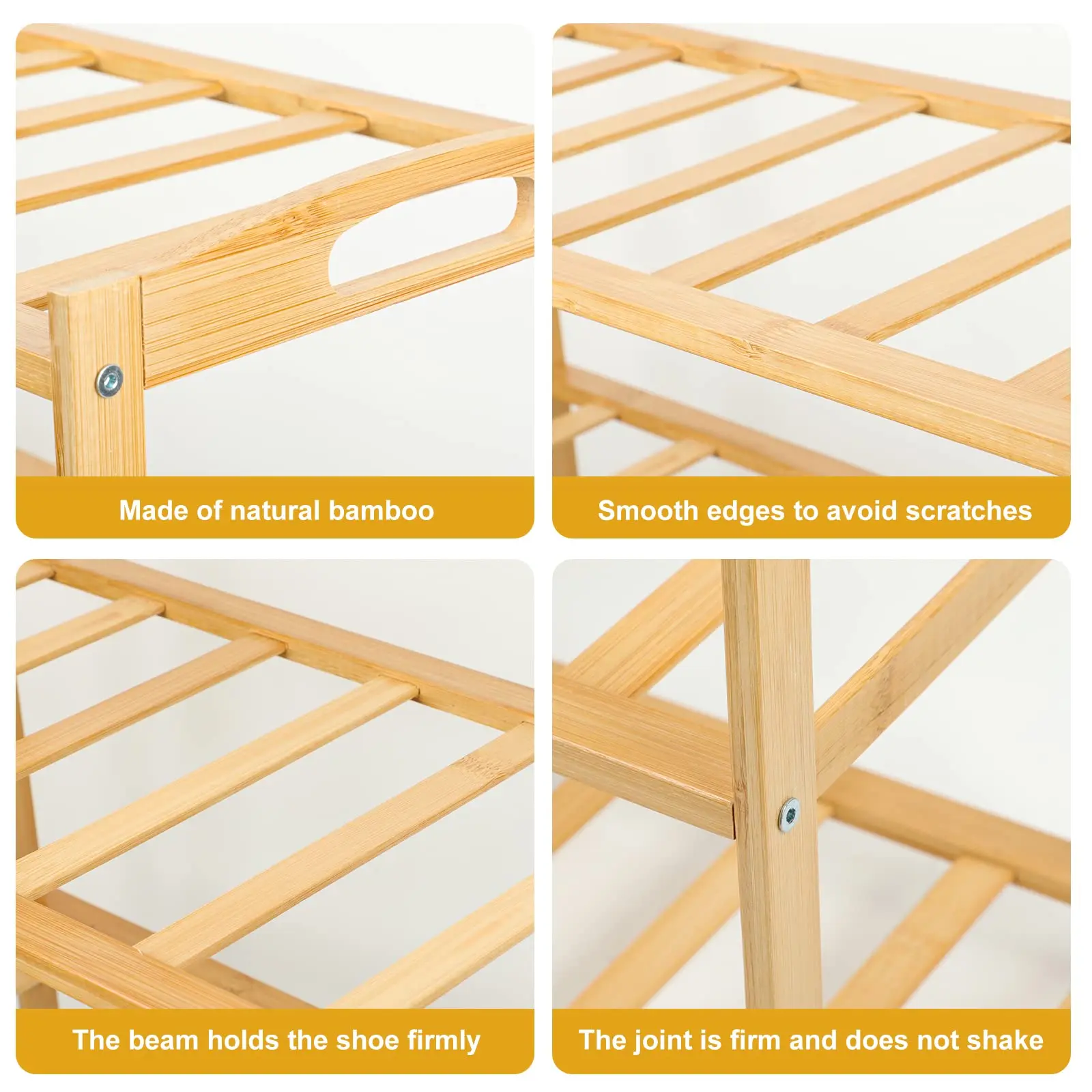 Made of natural bamboo

Smooth edges to avoid scratches

The beam holds the shoe firmly

The joint is firm and does not shake