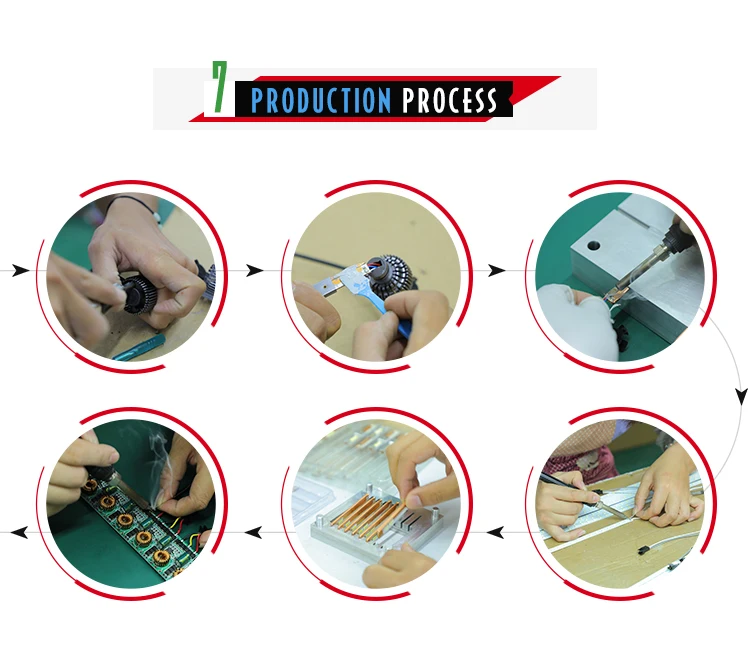 7 PRODUCTION PROCESS