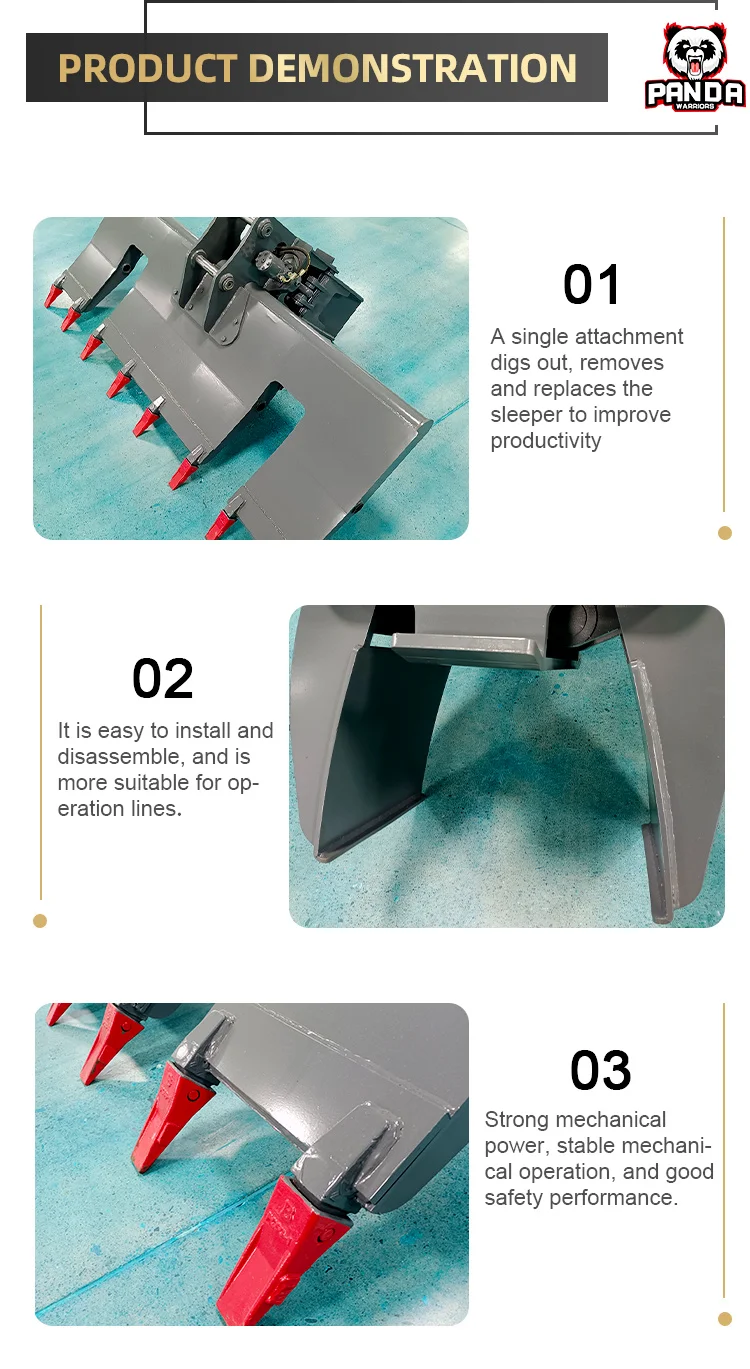 PRODUCT DEMONSTRATION

PANDA
WARRIORS

01
A single attachment digs out, removes and replaces the sleeper to improve productivity

02
It is easy to install and disassemble, and is more suitable for operation lines.

03
Strong mechanical power, stable mechanical operation, and good safety performance.