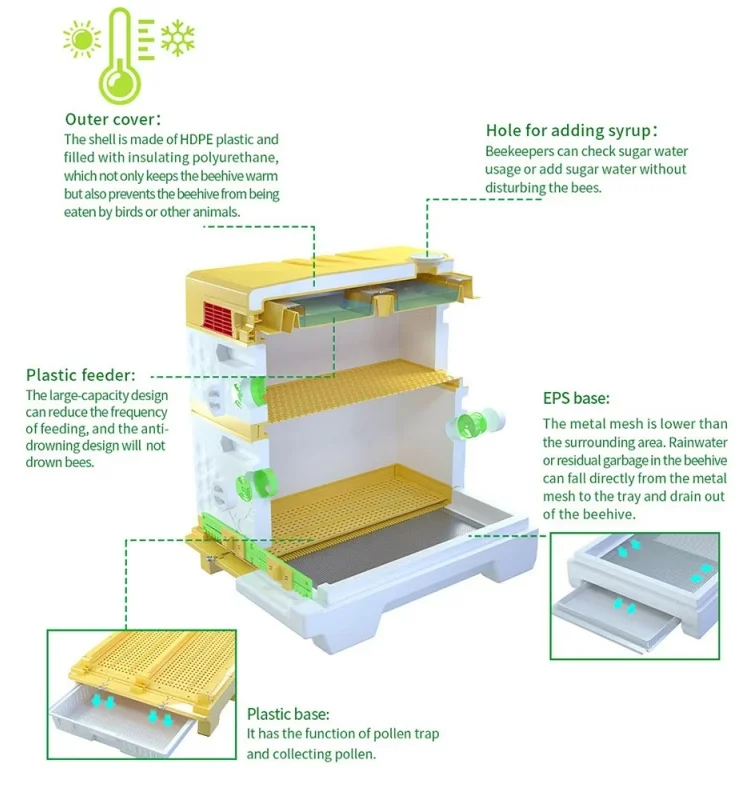 Outer cover:
The shell is made of HDPE plastic and filled with insulating polyurethane, which not only keeps the beehive warm but also prevents the beehive from being eaten by birds or other animals.

Hole for adding syrup:
Beekeepers can check sugar water usage or add sugar water without disturbing the bees.

Plastic feeder:
The large-capacity design can reduce the frequency of feeding, and the anti-drowning design will not drown bees.

EPS base:
The metal mesh is lower than the surrounding area. Rainwater or residual garbage in the beehive can fall directly from the metal mesh to the tray and drain out of the beehive.

Plastic base:
It has the function of pollen trap and collecting pollen.