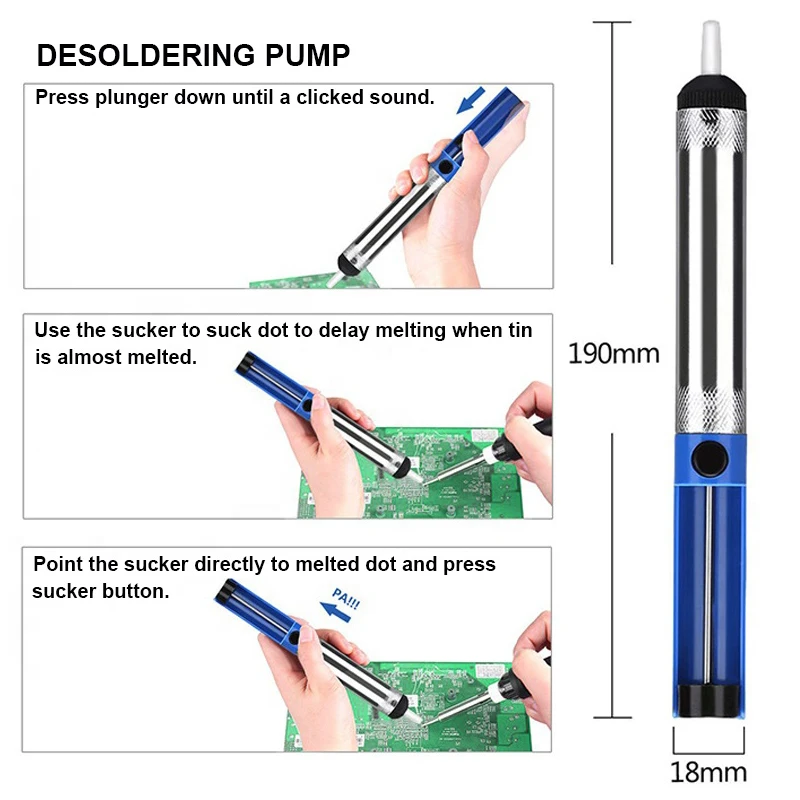 DESOLDERING PUMP

Press plunger down until a clicked sound.

Use the sucker to suck dot to delay melting when tin is almost melted.

Point the sucker directly to melted dot and press sucker button.

PA!!!

190mm

18mm