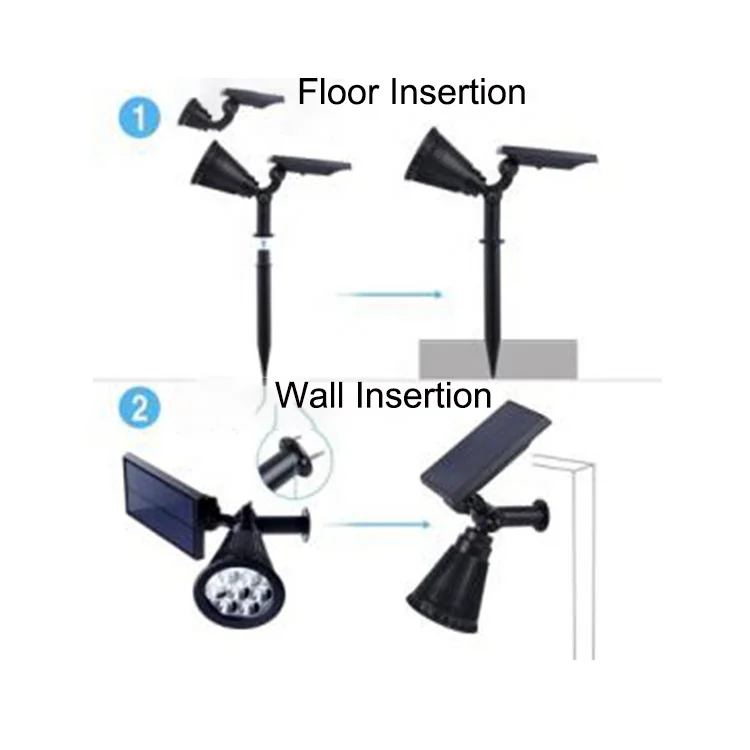 1

Floor Insertion

2

Wall Insertion