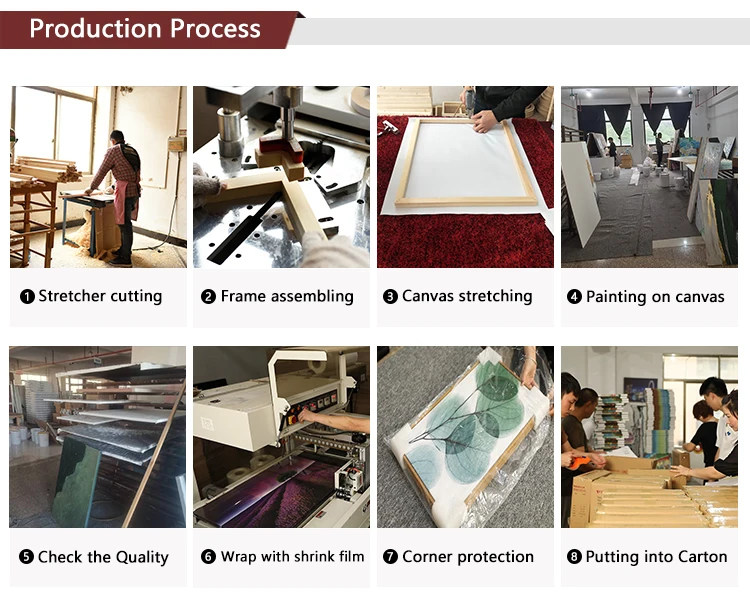 Production Process

❶ Stretcher cutting

❷ Frame assembling

❸ Canvas stretching

❹ Painting on canvas

❺ Check the Quality

❻ Wrap with shrink film

❼ Corner protection

❽ Putting into Carton