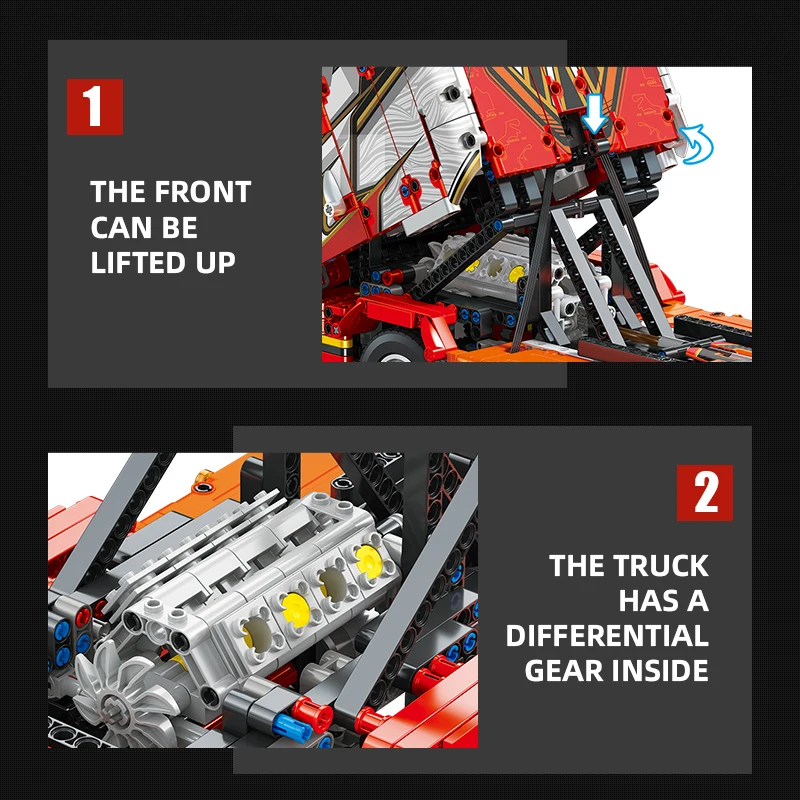 1

THE FRONT CAN BE LIFTED UP

2

THE TRUCK HAS A DIFFERENTIAL GEAR INSIDE