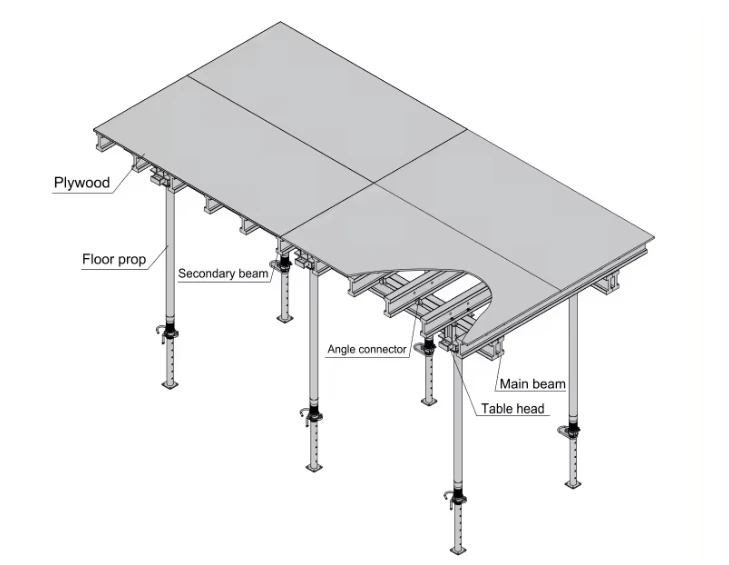 Plywood
Floor prop
Secondary beam
Angle connector
Main beam
Table head