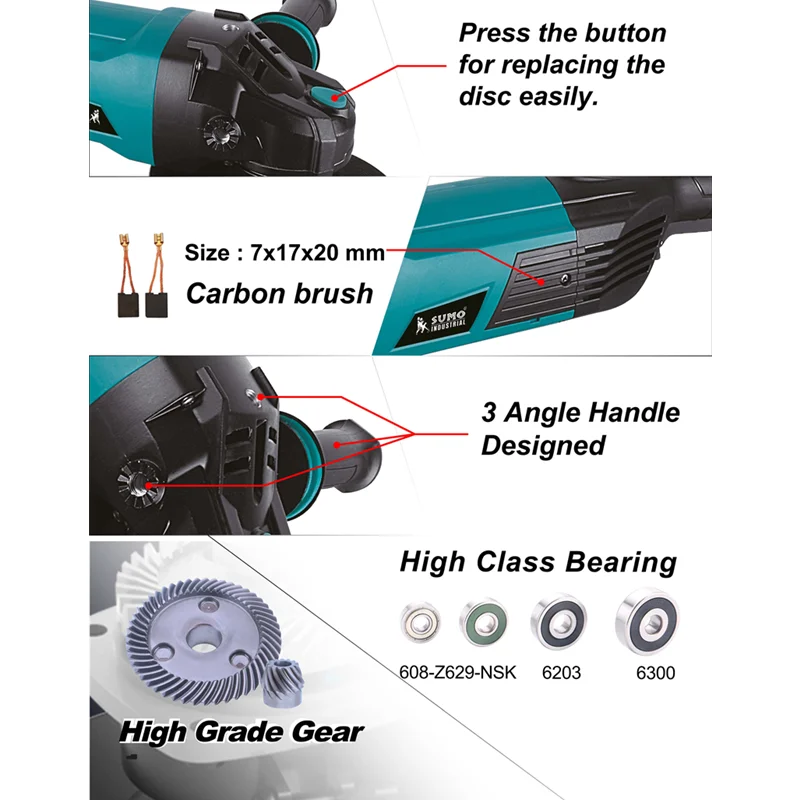 Press the button for replacing the disc easily.

Size : 7x17x20 mm

Carbon brush

SUMO INDUSTRIAL

3 Angle Handle Designed

High Class Bearing

608-Z629-NSK 6203 6300

High Grade Gear