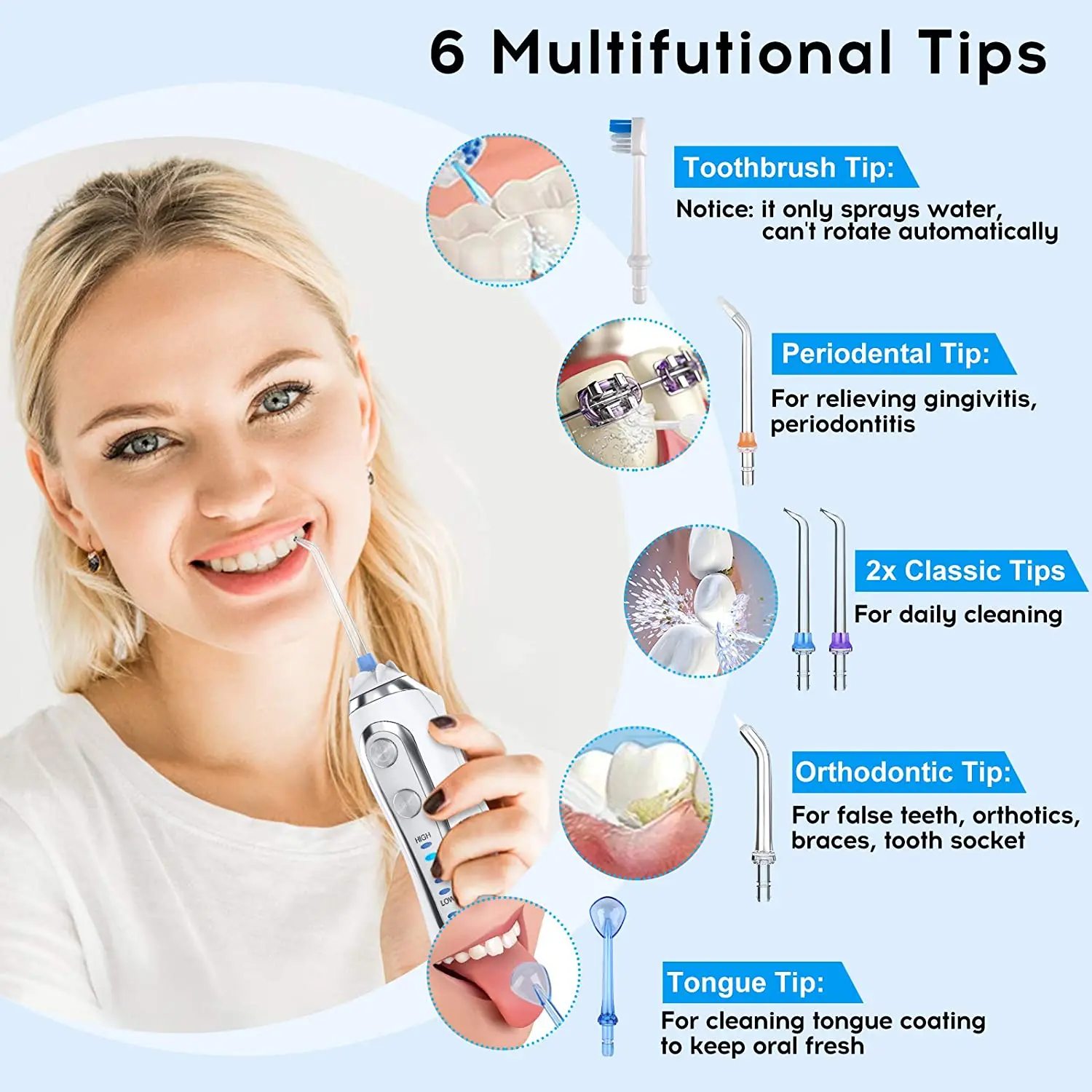 6 Multifutional Tips

Toothbrush Tip:
Notice: it only sprays water, can't rotate automatically

Periodental Tip:
For relieving gingivitis, periodontitis

2x Classic Tips
For daily cleaning

Orthodontic Tip:
For false teeth, orthotics, braces, tooth socket

Tongue Tip:
For cleaning tongue coating to keep oral fresh

HIGH
LOW