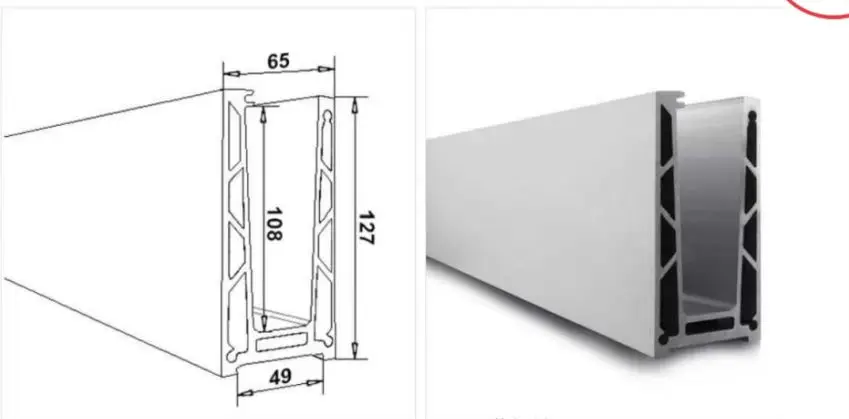 65
108
127
49