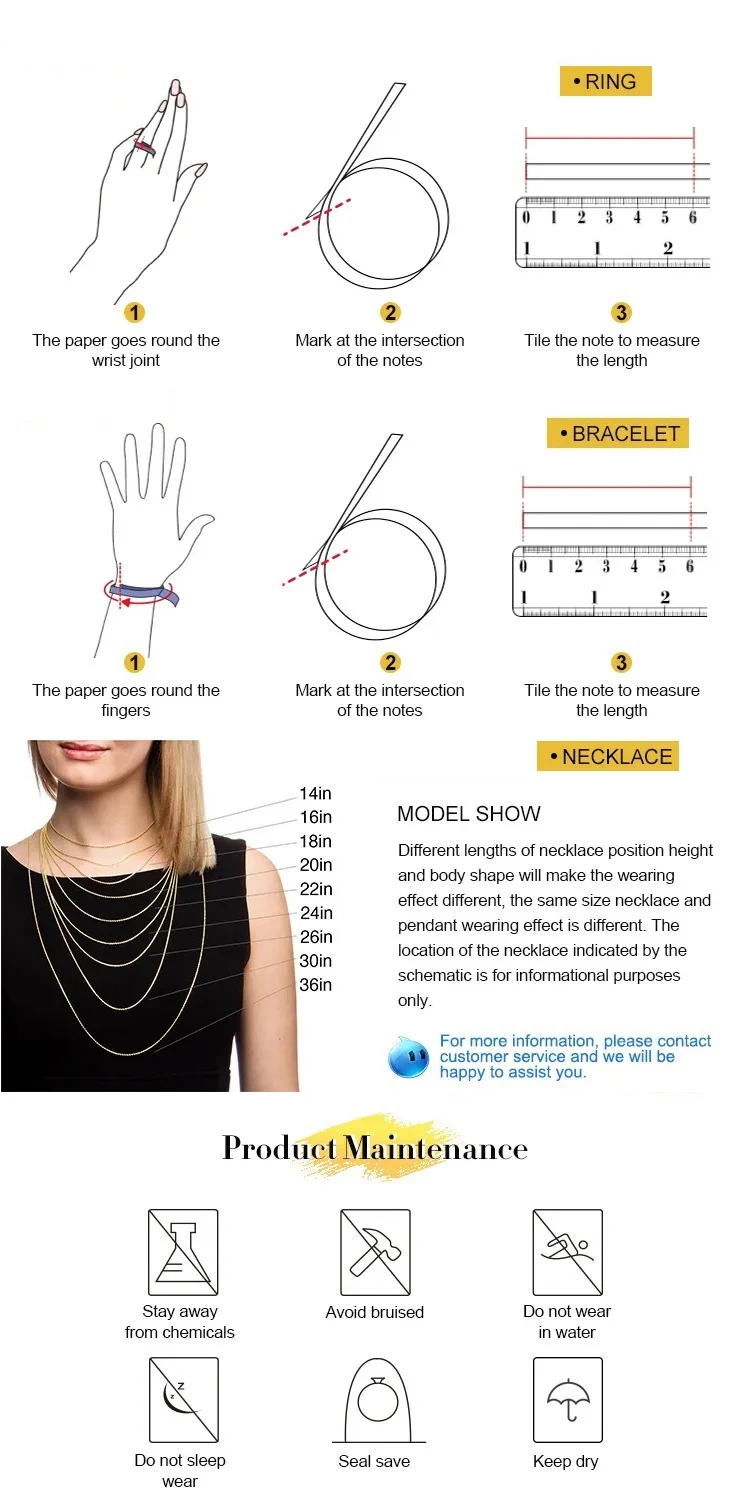 • RING

0 1 2 3 4 5 6
1 1 2

1
The paper goes round the wrist joint

2
Mark at the intersection of the notes

3
Tile the note to measure the length

• BRACELET

0 1 2 3 4 5 6
1 1 2

1
The paper goes round the fingers

2
Mark at the intersection of the notes

3
Tile the note to measure the length

• NECKLACE

14in
16in
18in
20in
22in
24in
26in
30in
36in

MODEL SHOW

Different lengths of necklace position height and body shape will make the wearing effect different, the same size necklace and pendant wearing effect is different. The location of the necklace indicated by the schematic is for informational purposes only.

For more information, please contact customer service and we will be happy to assist you.

Product Maintenance

Stay away from chemicals

Avoid bruised

Do not wear in water

Do not sleep wear

Seal save

Keep dry