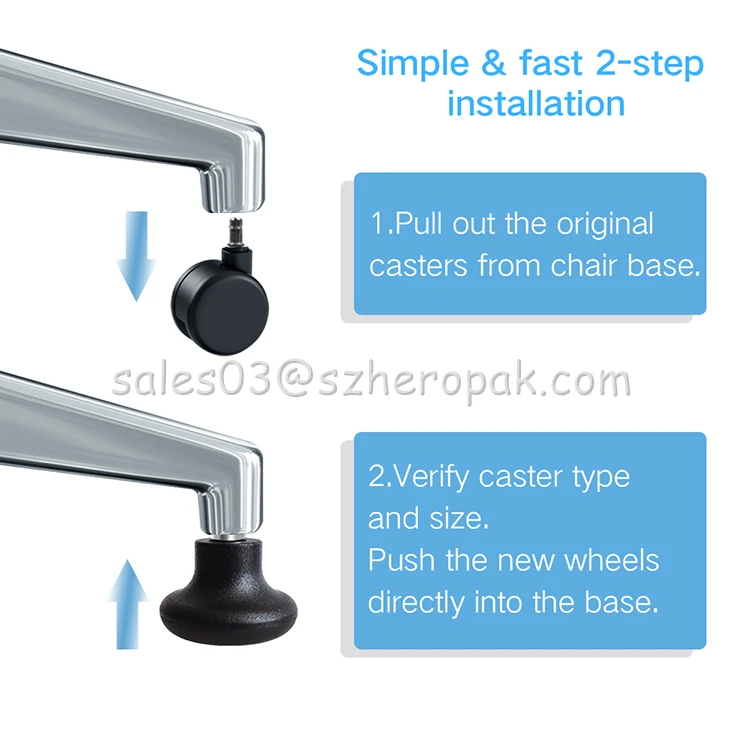 Simple & fast 2-step installation

1.Pull out the original casters from chair base.

sales03@szheropak.com

2.Verify caster type and size.
Push the new wheels directly into the base.