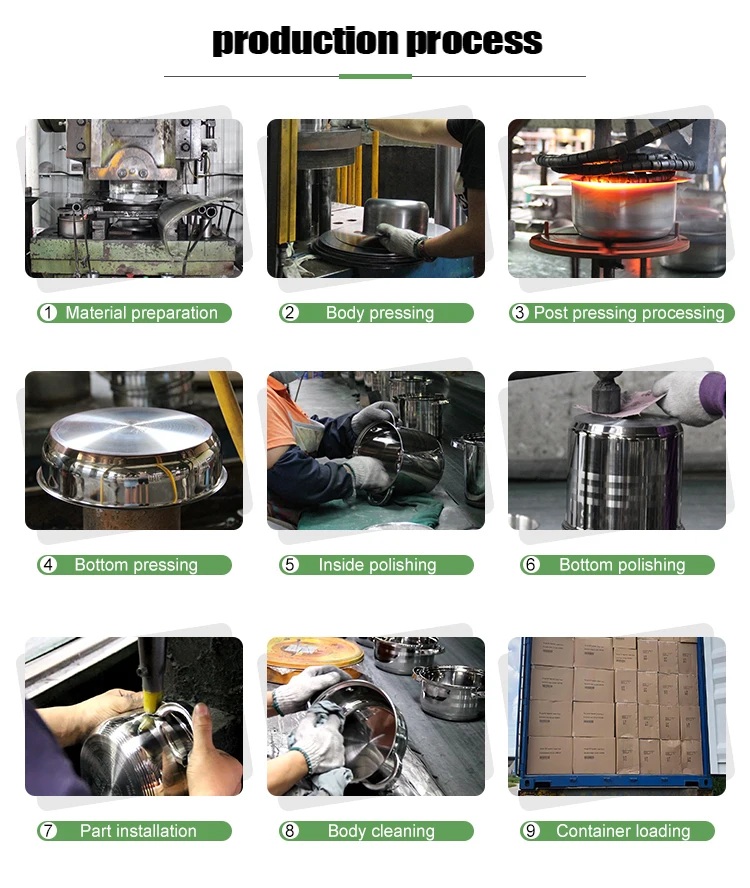 production process

1 Material preparation

2 Body pressing

3 Post pressing processing

4 Bottom pressing

5 Inside polishing

6 Bottom polishing

7 Part installation

8 Body cleaning

9 Container loading