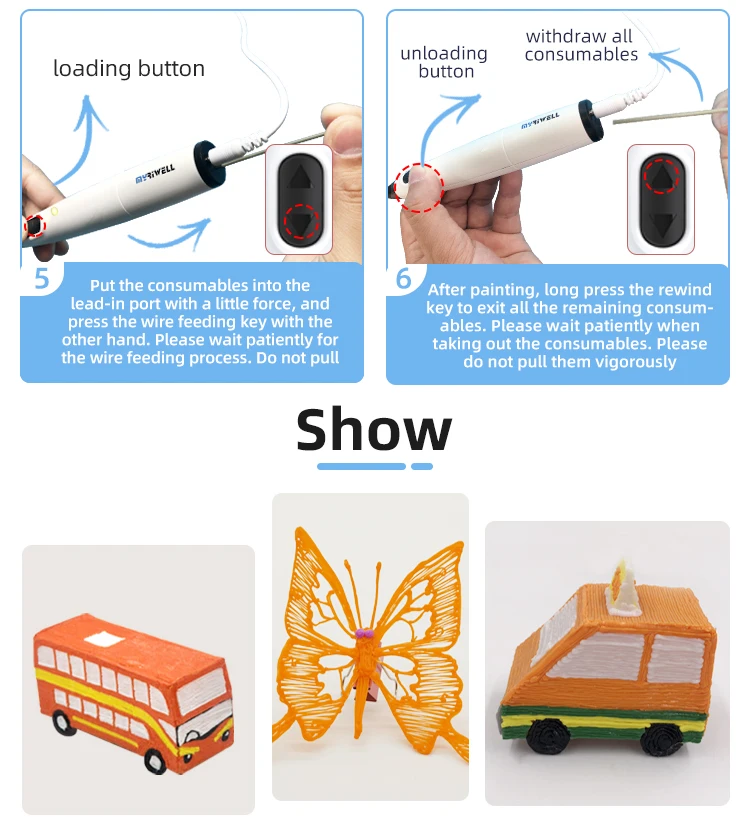 loading button

MYRIWELL

5

Put the consumables into the lead-in port with a little force, and press the wire feeding key with the other hand. Please wait patiently for the wire feeding process. Do not pull

unloading button

withdraw all consumables

MYRIWELL

6

After painting, long press the rewind key to exit all the remaining consumables. Please wait patiently when taking out the consumables. Please do not pull them vigorously

Show