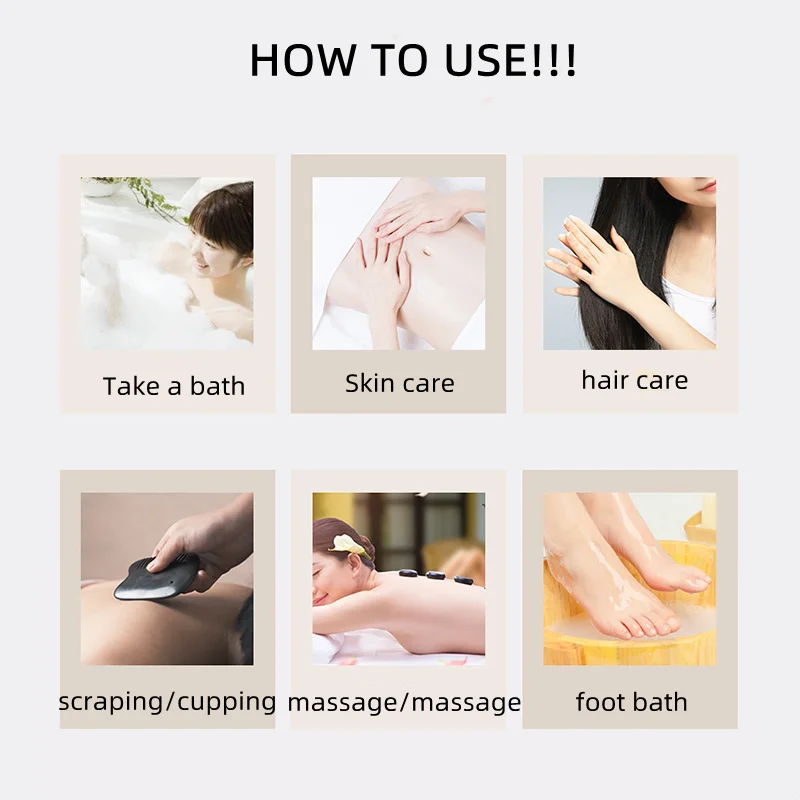 HOW TO USE!!!

Take a bath

Skin care

hair care

scraping/cupping

massage/massage

foot bath