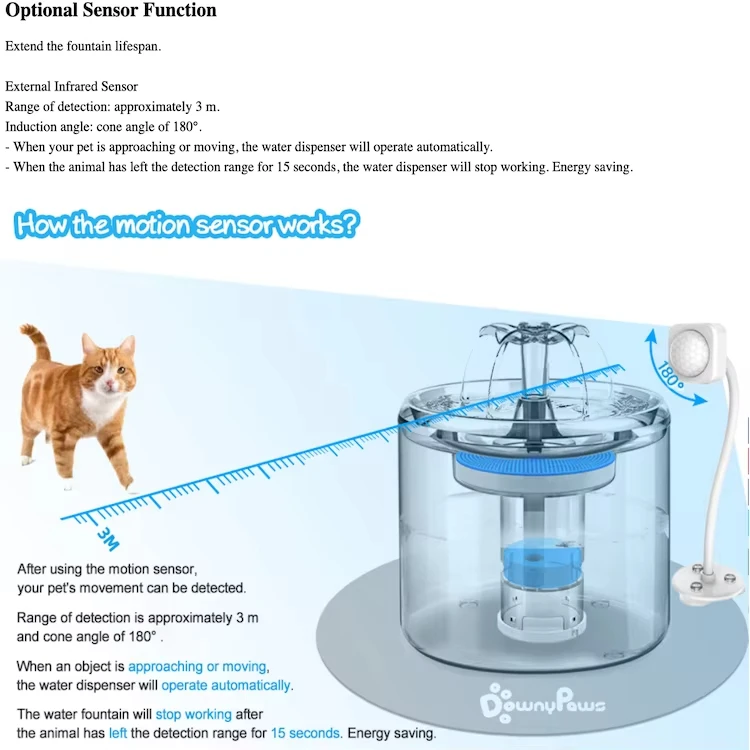 Optional Sensor Function

Extend the fountain lifespan.

External Infrared Sensor
Range of detection: approximately 3 m.
Induction angle: cone angle of 180°.
- When your pet is approaching or moving, the water dispenser will operate automatically.
- When the animal has left the detection range for 15 seconds, the water dispenser will stop working. Energy saving.

How the motion sensor works?

180°

3M

After using the motion sensor, your pet's movement can be detected.

Range of detection is approximately 3 m and cone angle of 180° .

When an object is approaching or moving, the water dispenser will operate automatically.

The water fountain will stop working after the animal has left the detection range for 15 seconds. Energy saving.

DownyPaws