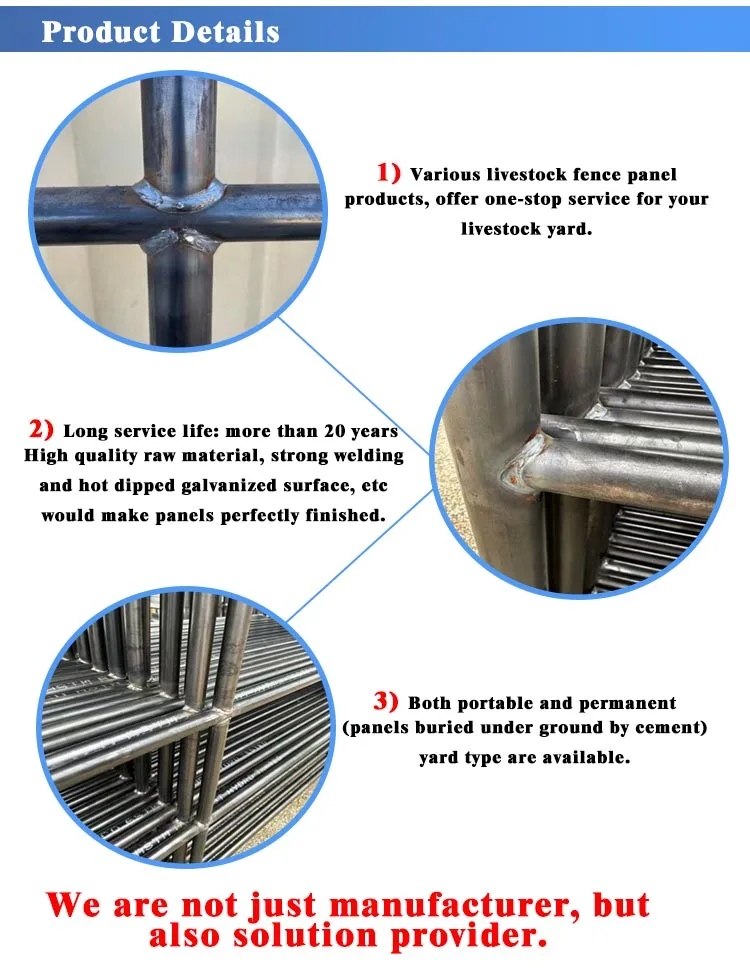 Product Details

1) Various livestock fence panel products, offer one-stop service for your livestock yard.

2) Long service life: more than 20 years High quality raw material, strong welding and hot dipped galvanized surface, etc would make panels perfectly finished.

3) Both portable and permanent (panels buried under ground by cement) yard type are available.

We are not just manufacturer, but also solution provider.