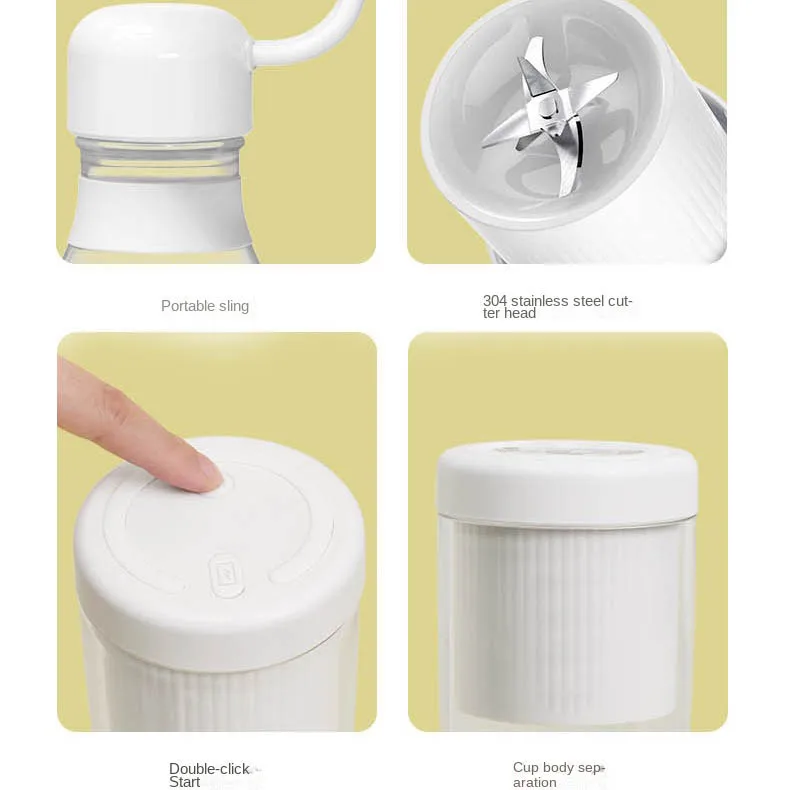 Portable sling

304 stainless steel cutter head

Double-click Start

Cup body separation