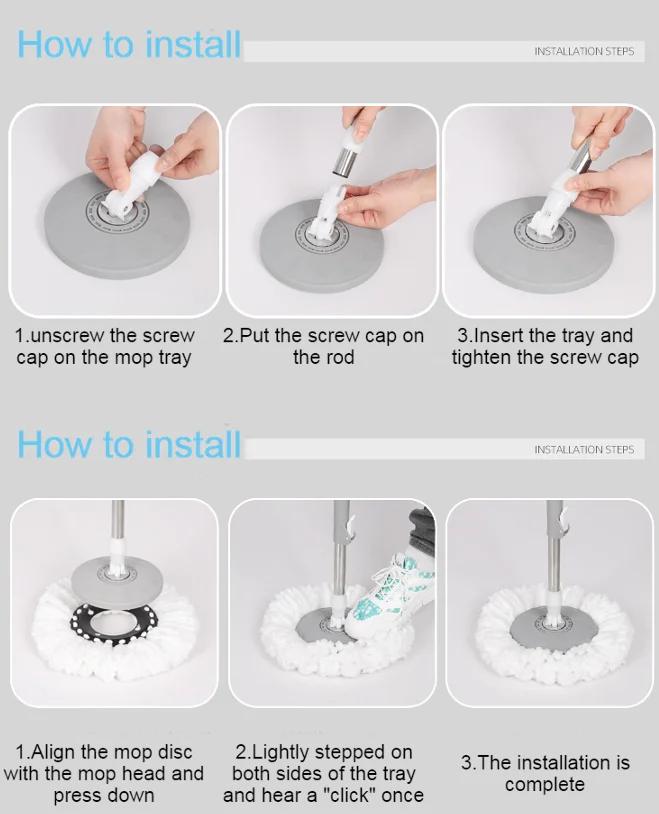 How to install

INSTALLATION STEPS

1.unscrew the screw cap on the mop tray

2.Put the screw cap on the rod

3.Insert the tray and tighten the screw cap

How to install

INSTALLATION STEPS

1.Align the mop disc with the mop head and press down

2.Lightly stepped on both sides of the tray and hear a "click" once

3.The installation is complete