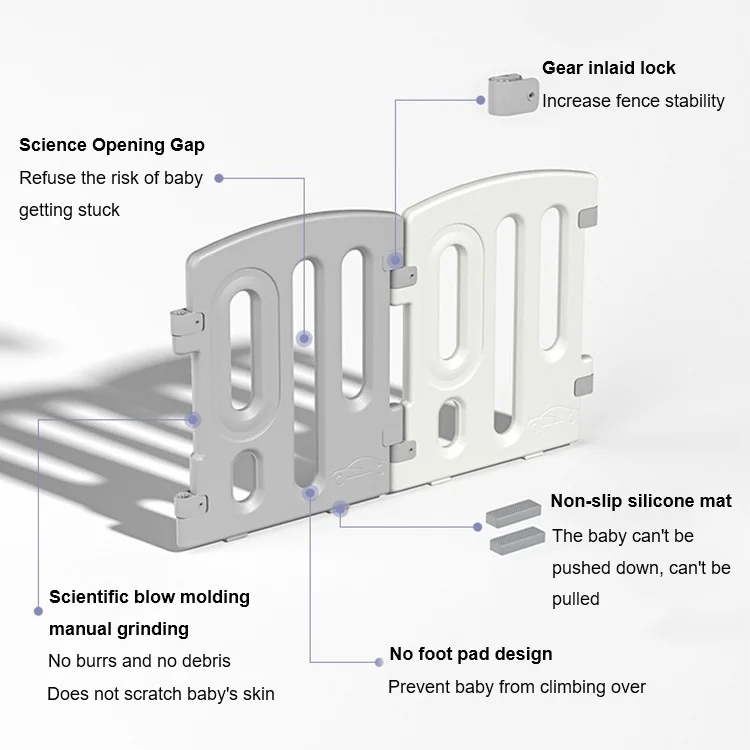 Gear inlaid lock
Increase fence stability

Science Opening Gap
Refuse the risk of baby getting stuck

Non-slip silicone mat
The baby can't be pushed down, can't be pulled

Scientific blow molding manual grinding
No burrs and no debris
Does not scratch baby's skin

No foot pad design
Prevent baby from climbing over