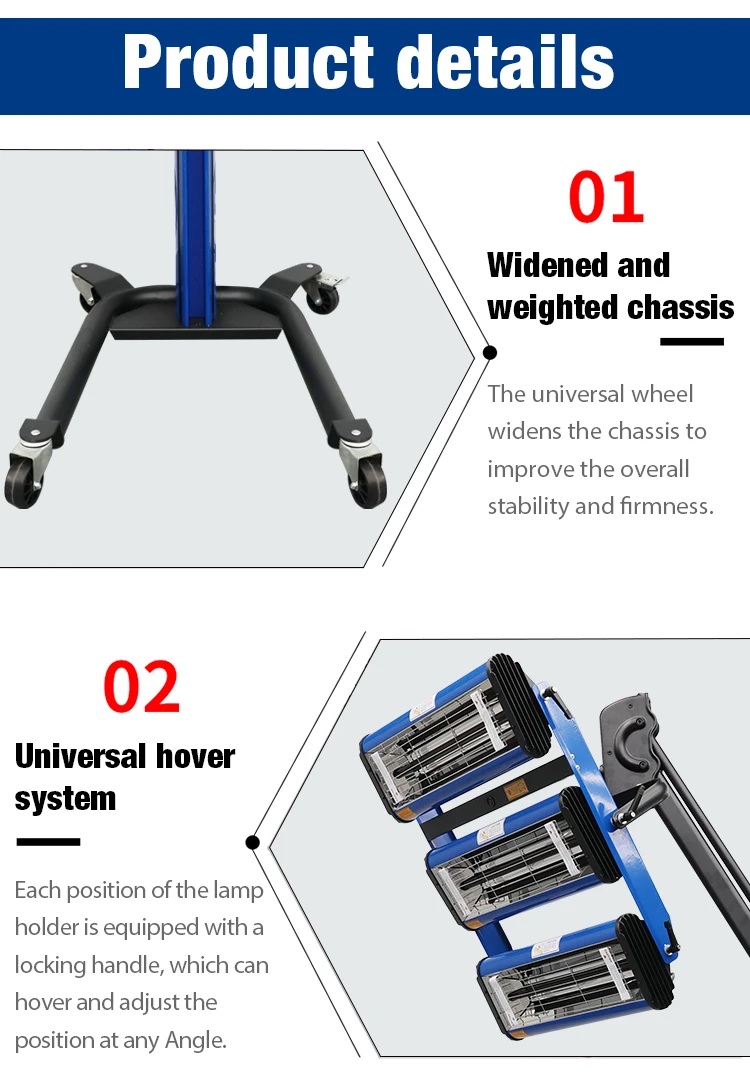 Product details

01

Widened and weighted chassis

The universal wheel widens the chassis to improve the overall stability and firmness.

02

Universal hover system

Each position of the lamp holder is equipped with a locking handle, which can hover and adjust the position at any Angle.