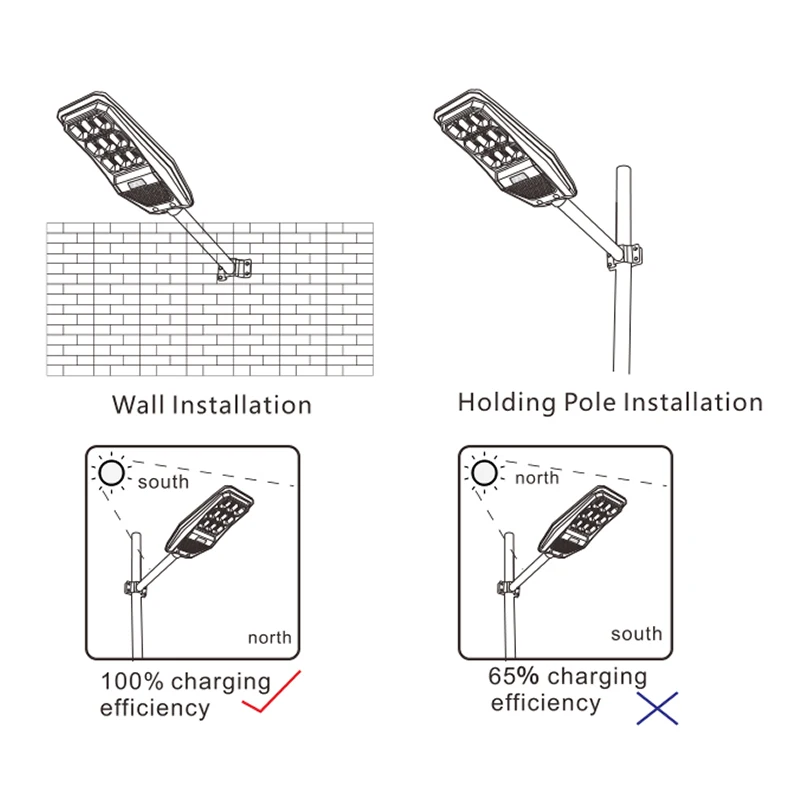 Wall Installation

Holding Pole Installation

south

north

100% charging efficiency

north

south

65% charging efficiency