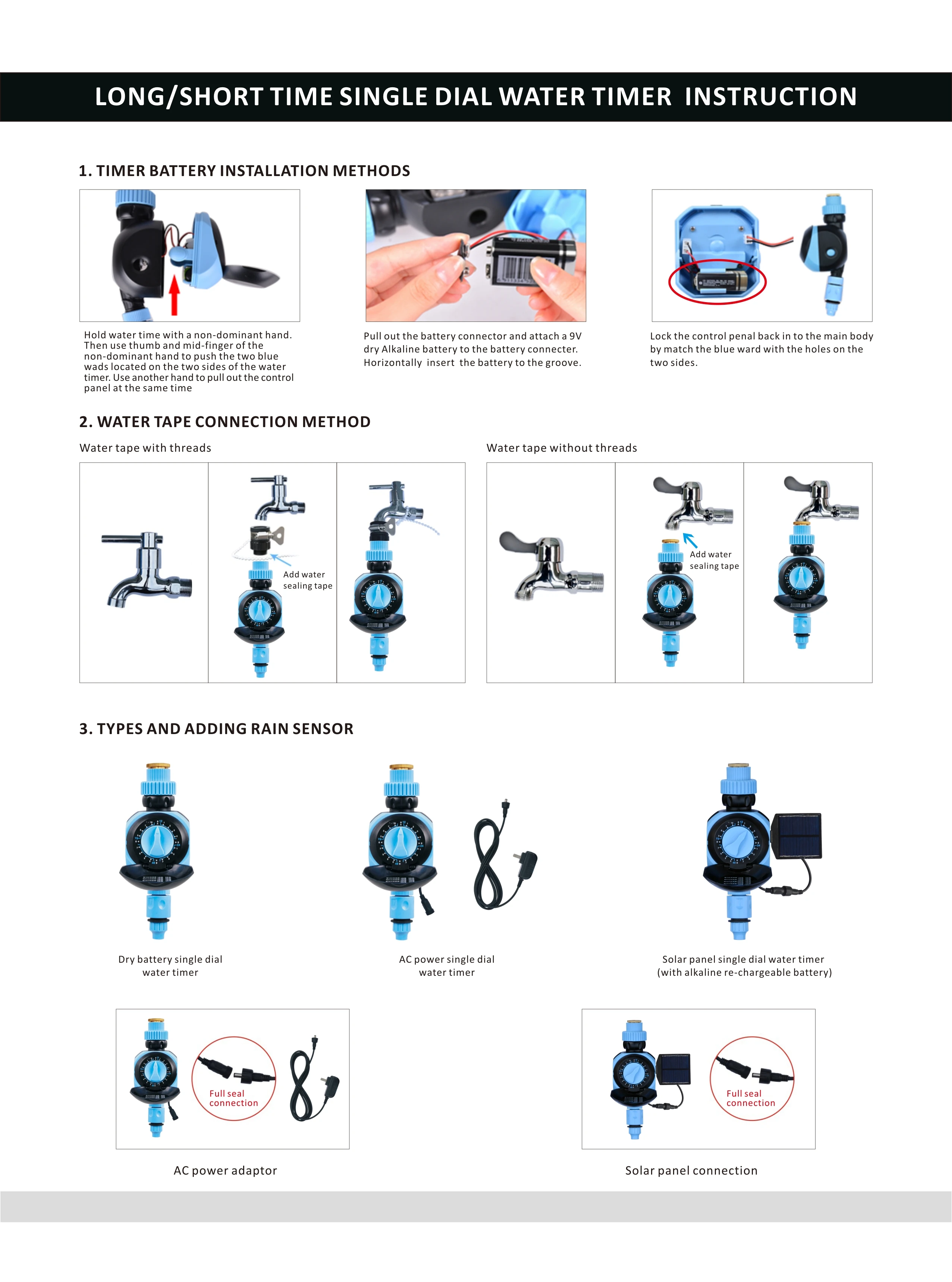 LONG/SHORT TIME SINGLE DIAL WATER TIMER INSTRUCTION

1. TIMER BATTERY INSTALLATION METHODS

Hold water time with a non-dominant hand. Then use thumb and mid-finger of the non-dominant hand to push the two blue wads located on the two sides of the water timer. Use another hand to pull out the control panel at the same time

Pull out the battery connector and attach a 9V dry Alkaline battery to the battery connecter. Horizontally insert the battery to the groove.

Lock the control penal back in to the main body by match the blue ward with the holes on the two sides.

2. WATER TAPE CONNECTION METHOD

Water tape with threads

Add water sealing tape

Water tape without threads

Add water sealing tape

3. TYPES AND ADDING RAIN SENSOR

Dry battery single dial water timer

AC power single dial water timer

Solar panel single dial water timer (with alkaline re-chargeable battery)

Full seal connection

AC power adaptor

Full seal connection

Solar panel connection