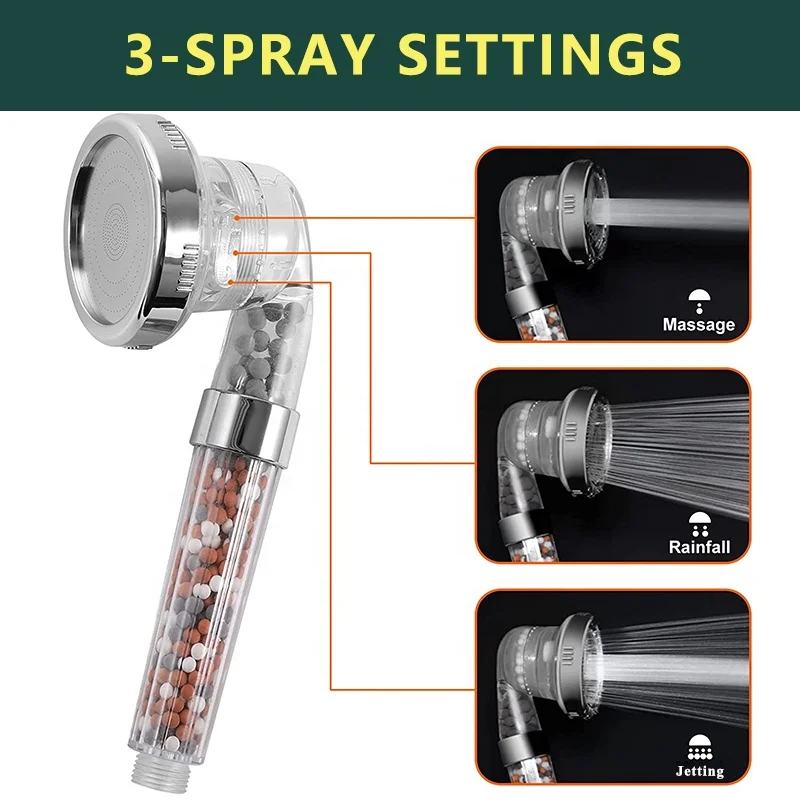 3-SPRAY SETTINGS

Massage

Rainfall

Jetting