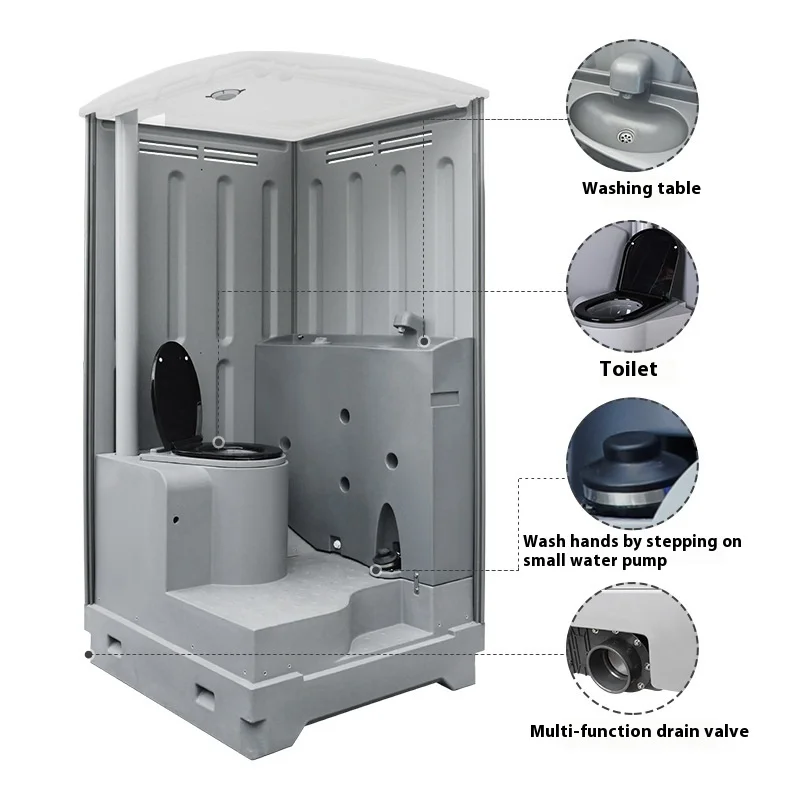 Washing table

Toilet

Wash hands by stepping on small water pump

Multi-function drain valve