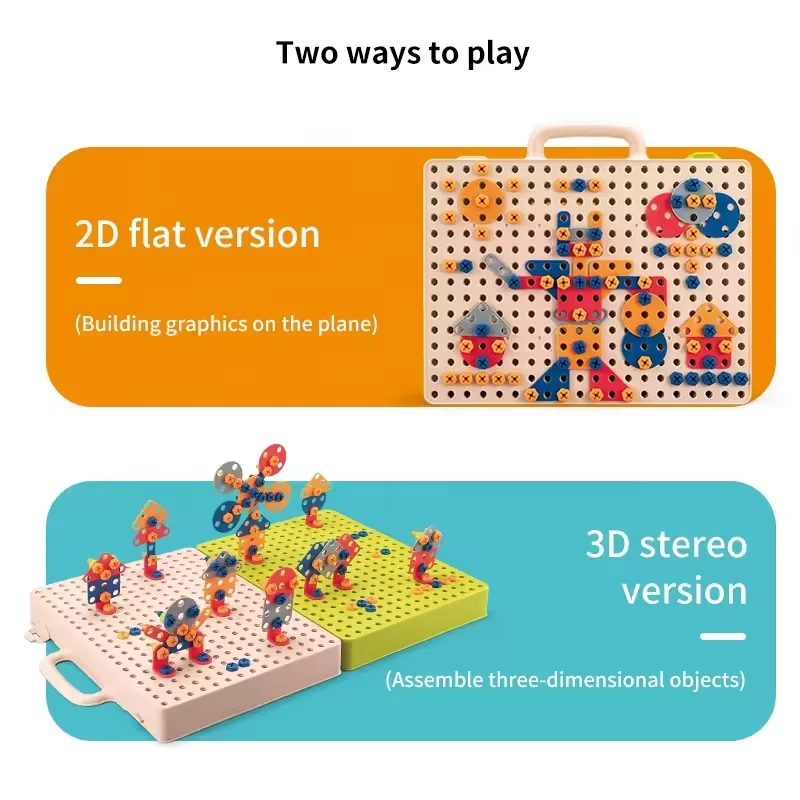 Two ways to play

2D flat version

(Building graphics on the plane)

3D stereo version

(Assemble three-dimensional objects)