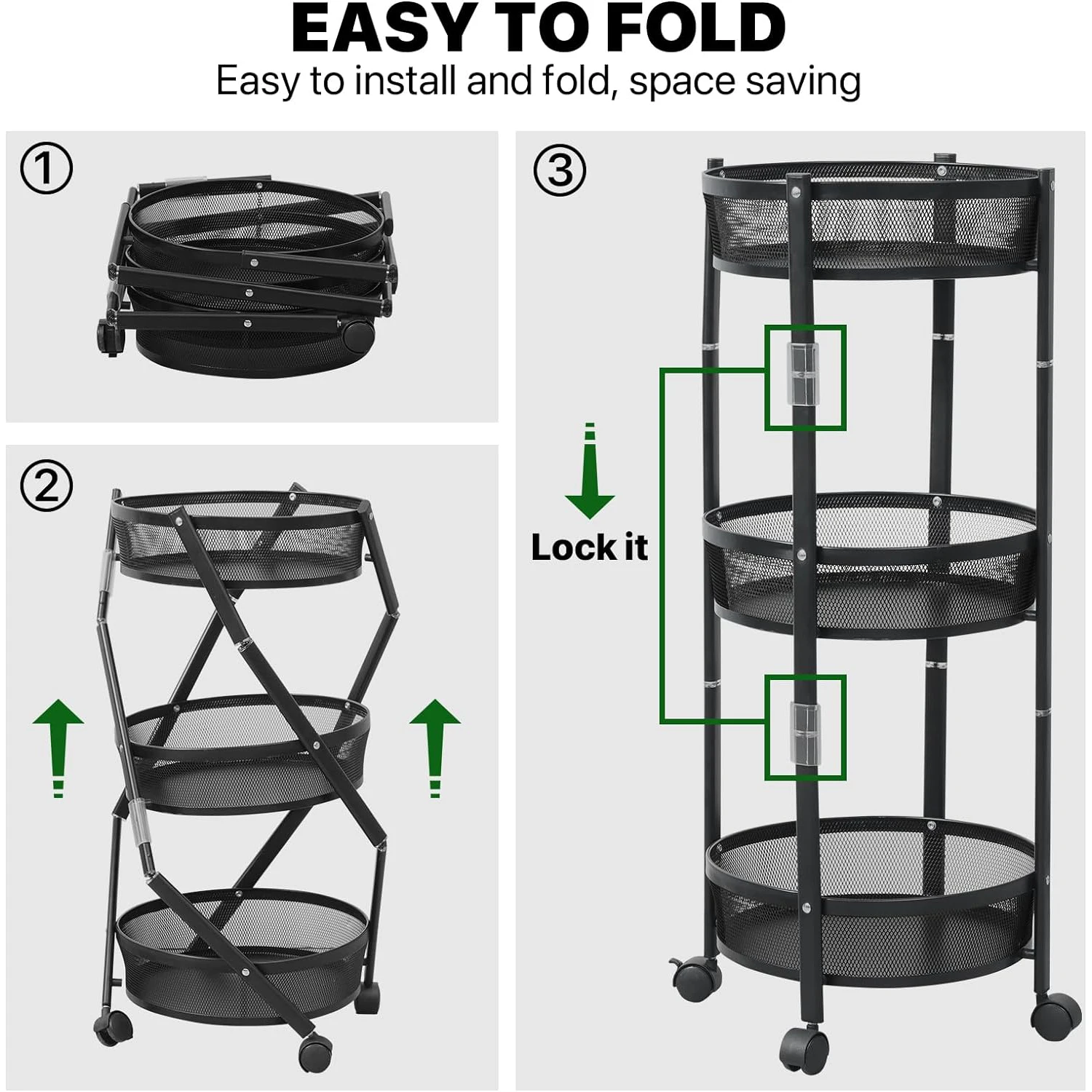 EASY TO FOLD
Easy to install and fold, space saving

①

②

③

Lock it