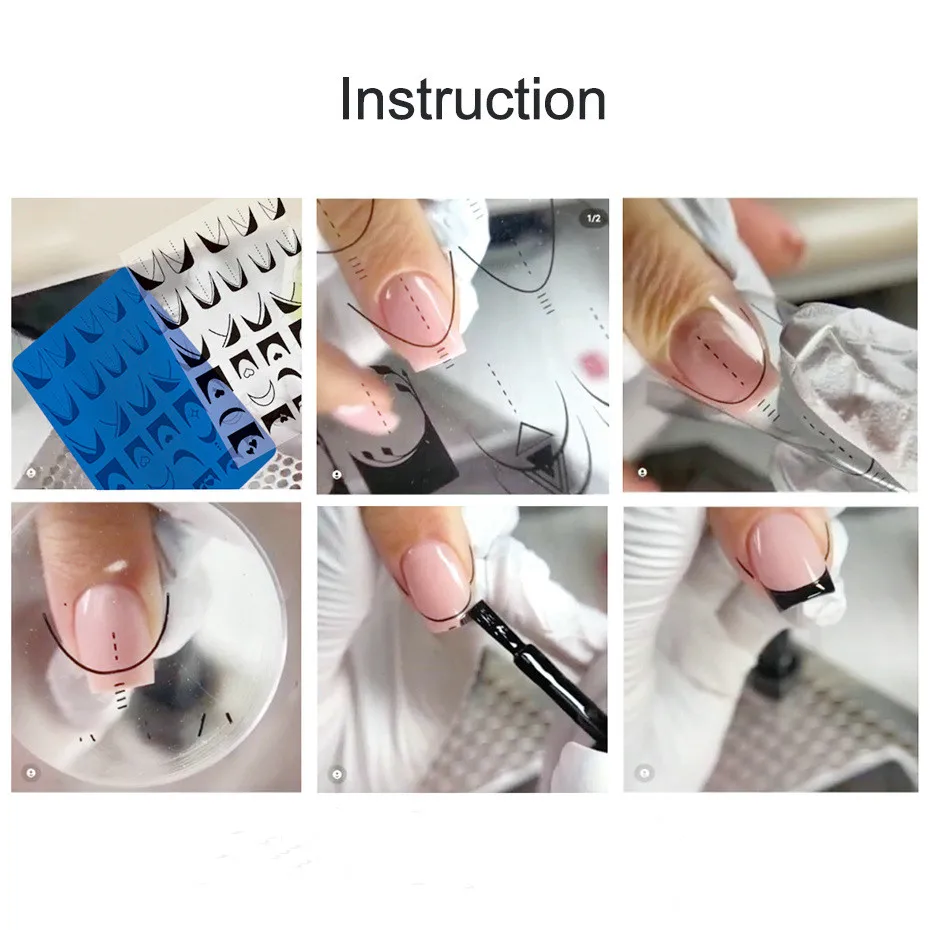 Instruction

1/2